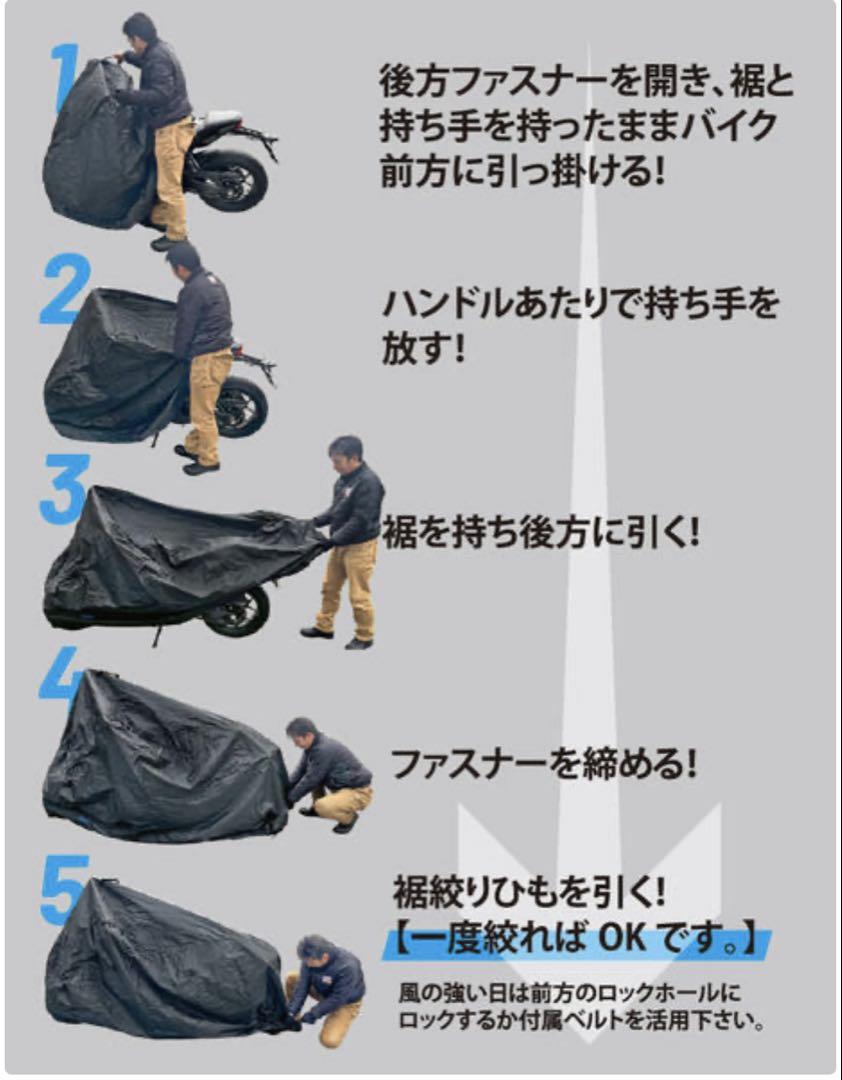 1
後方ファスナーを開き、裾と持ち手を持ったままバイク前方に引っ掛ける!

2
ハンドルあたりで持ち手を放す!

3
裾を持ち後方に引く!

4
ファスナーを締める!

5
裾絞りひもを引く!
【一度絞れば OK です。】

風の強い日は前方のロックホールにロックするか付属ベルトを活用下さい。