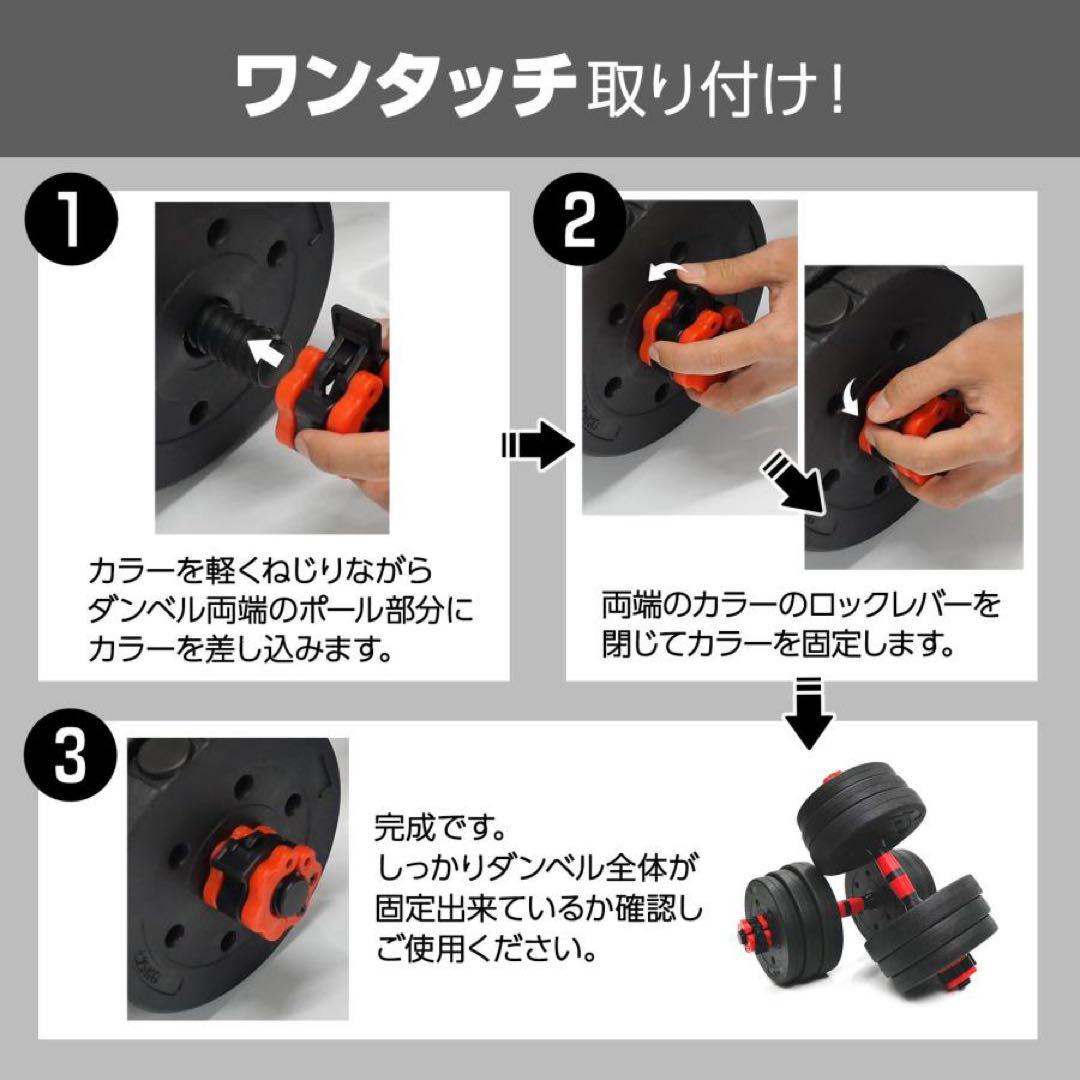 ワンタッチ取り付け！

1

カラーを軽くねじりながらダンベル両端のポール部分にカラーを差し込みます。

2

両端のカラーのロックレバーを閉じてカラーを固定します。

3

完成です。
しっかりダンベル全体が固定出来ているか確認しご使用ください。