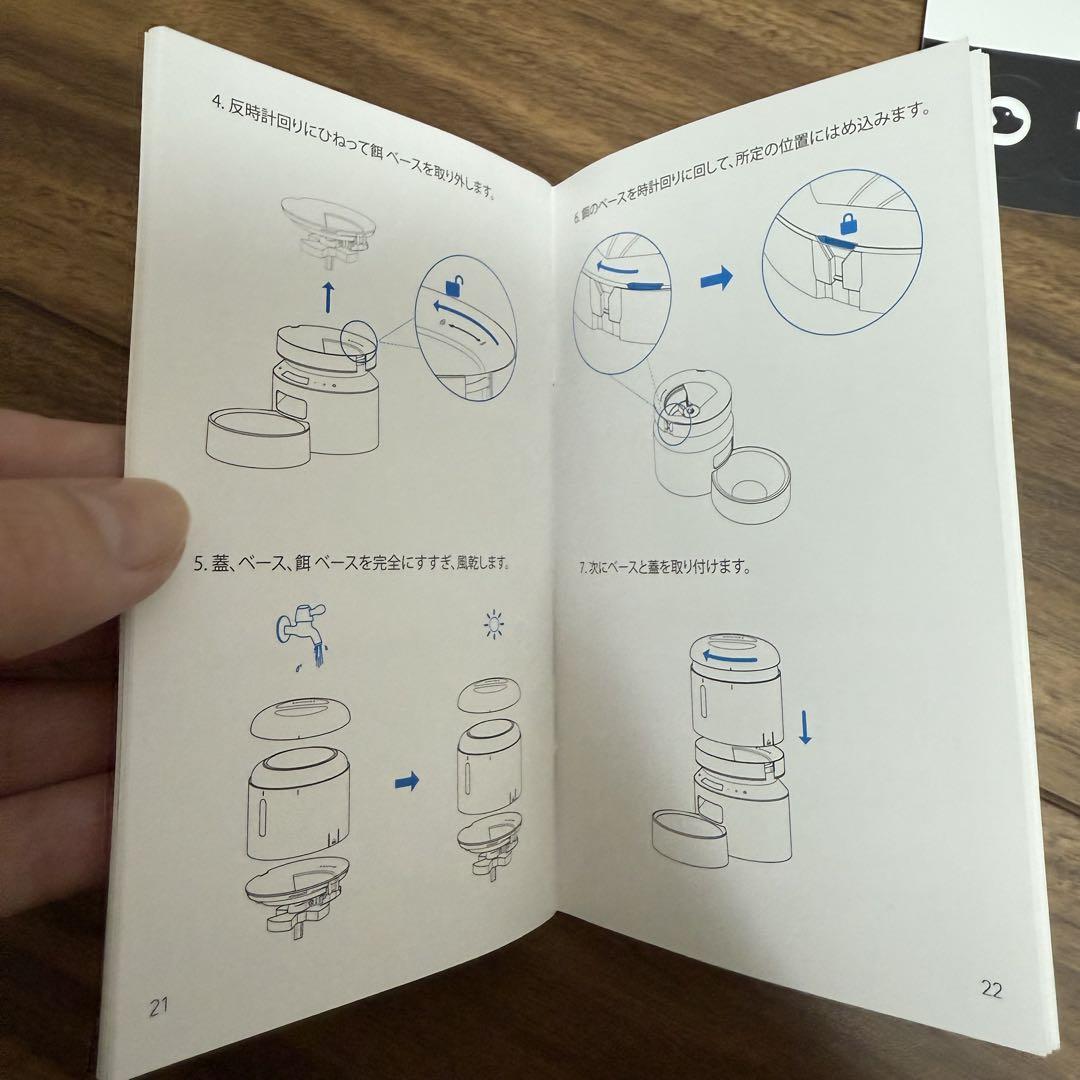 4. 反時計回りにひねって餌 ベースを取り外します。

5. 蓋、ベース、餌 ベースを完全にすすぎ、風乾します。

21

6. 餌のベースを時計回りに回して、所定の位置にはめ込みます。

7. 次にベースと蓋を取り付けます。

22