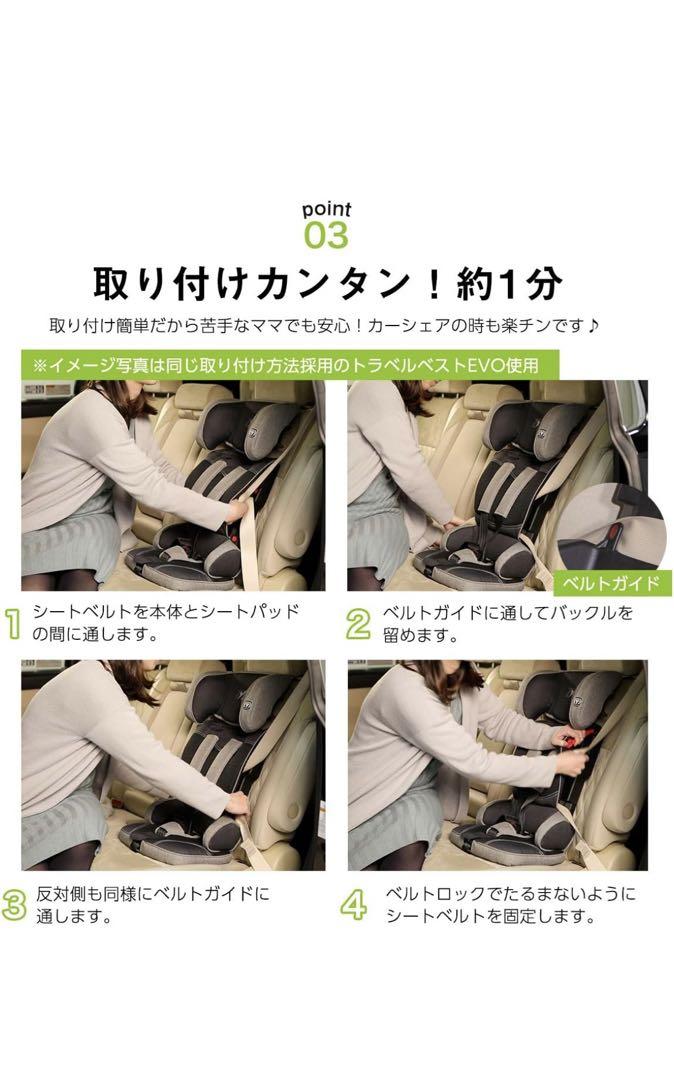 point
03
取り付けカンタン！約1分

取り付け簡単だから苦手なママでも安心！カーシェアの時も楽チンです♪

※イメージ写真は同じ取り付け方法採用のトラベルベストEVO使用

ベルトガイド

1 シートベルトを本体とシートパッドの間に通します。

2 ベルトガイドに通してバックルを留めます。

3 反対側も同様にベルトガイドに通します。

4 ベルトロックでたるまないようにシートベルトを固定します。