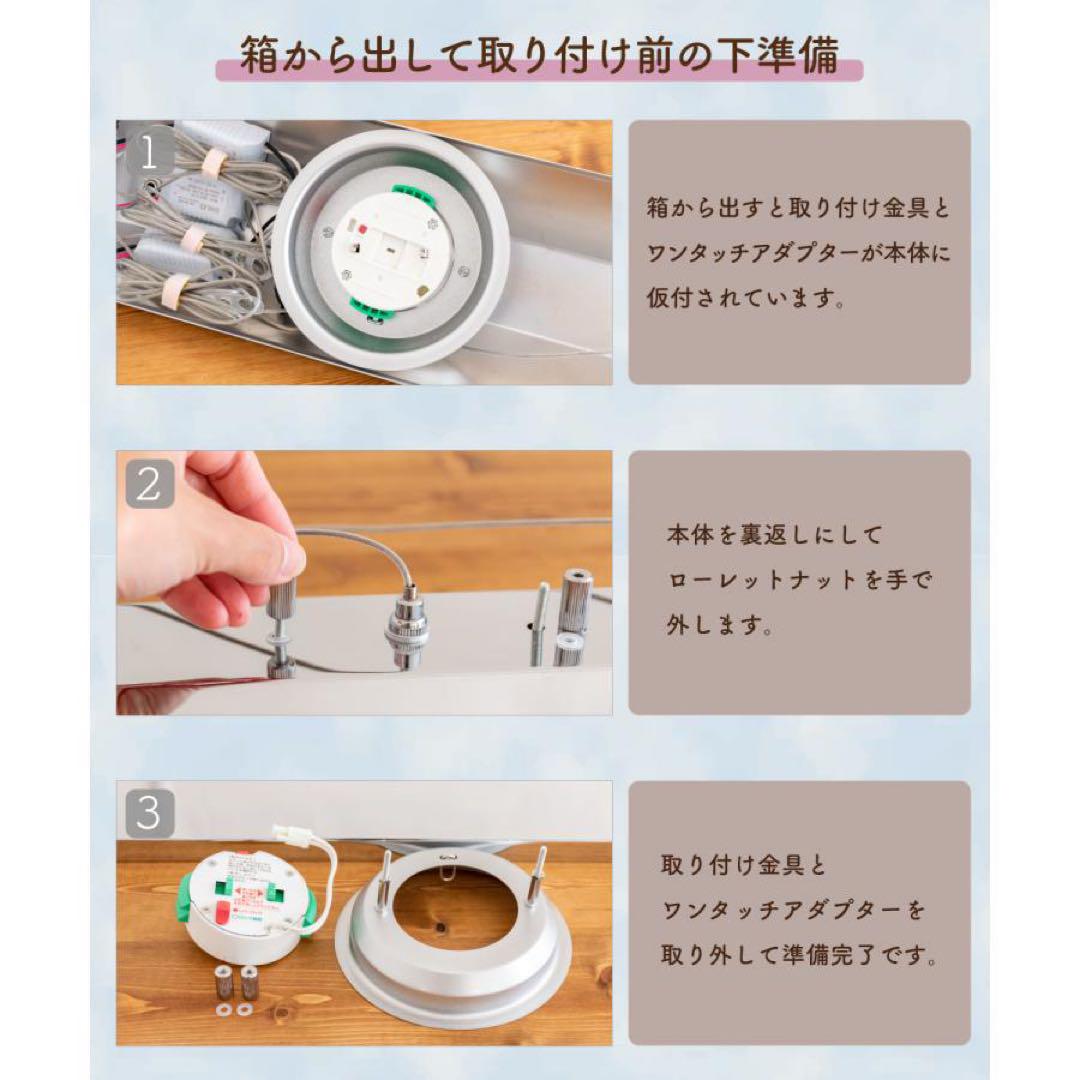 箱から出して取り付け前の下準備

1

箱から出すと取り付け金具とワンタッチアダプターが本体に仮付されています。

2

本体を裏返しにしてローレットナットを手で外します。

3

取り付け金具とワンタッチアダプターを取り外して準備完了です。