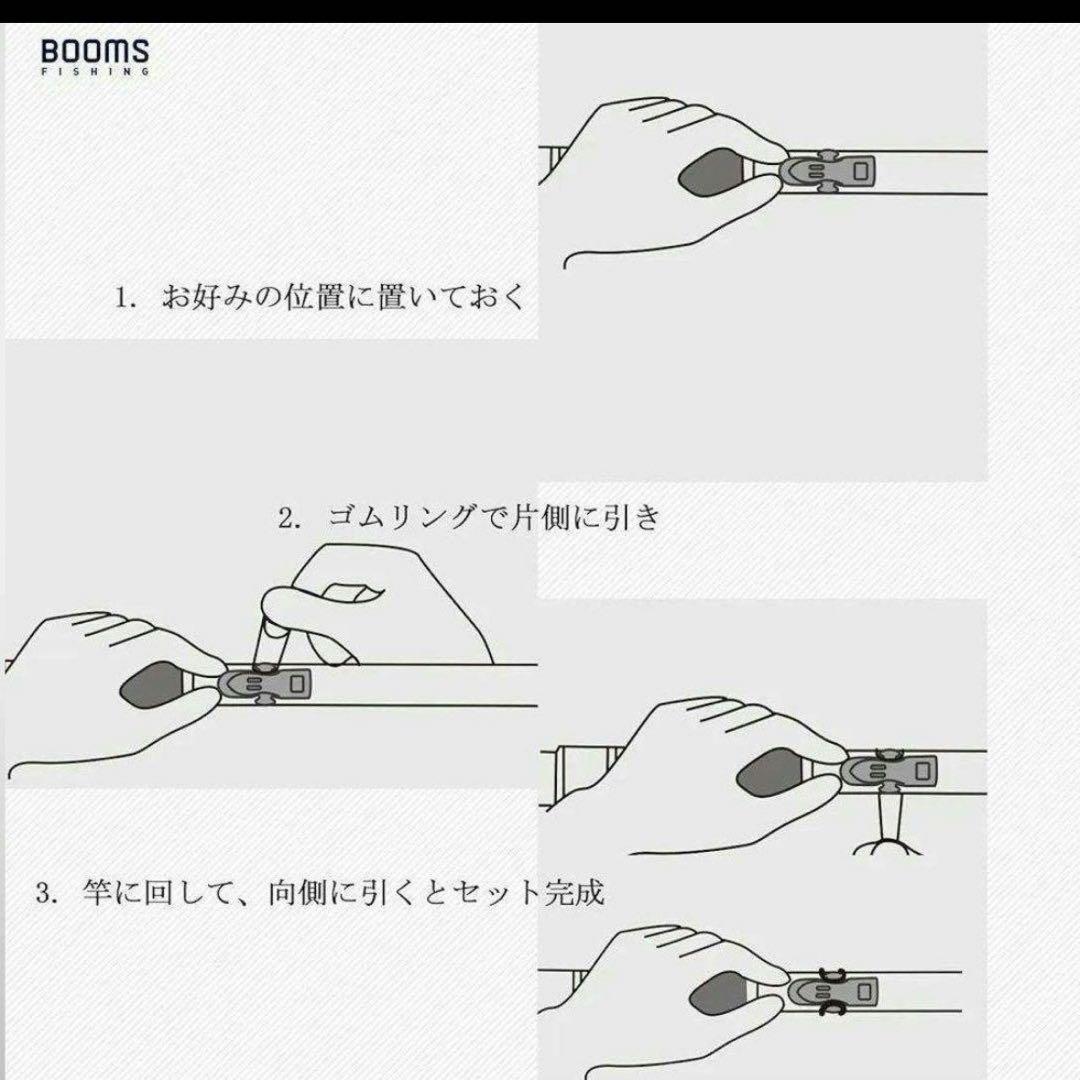 BOOMS
FISHING

1. お好みの位置に置いておく

2. ゴムリングで片側に引き

3. 竿に回して、向側に引くとセット完成