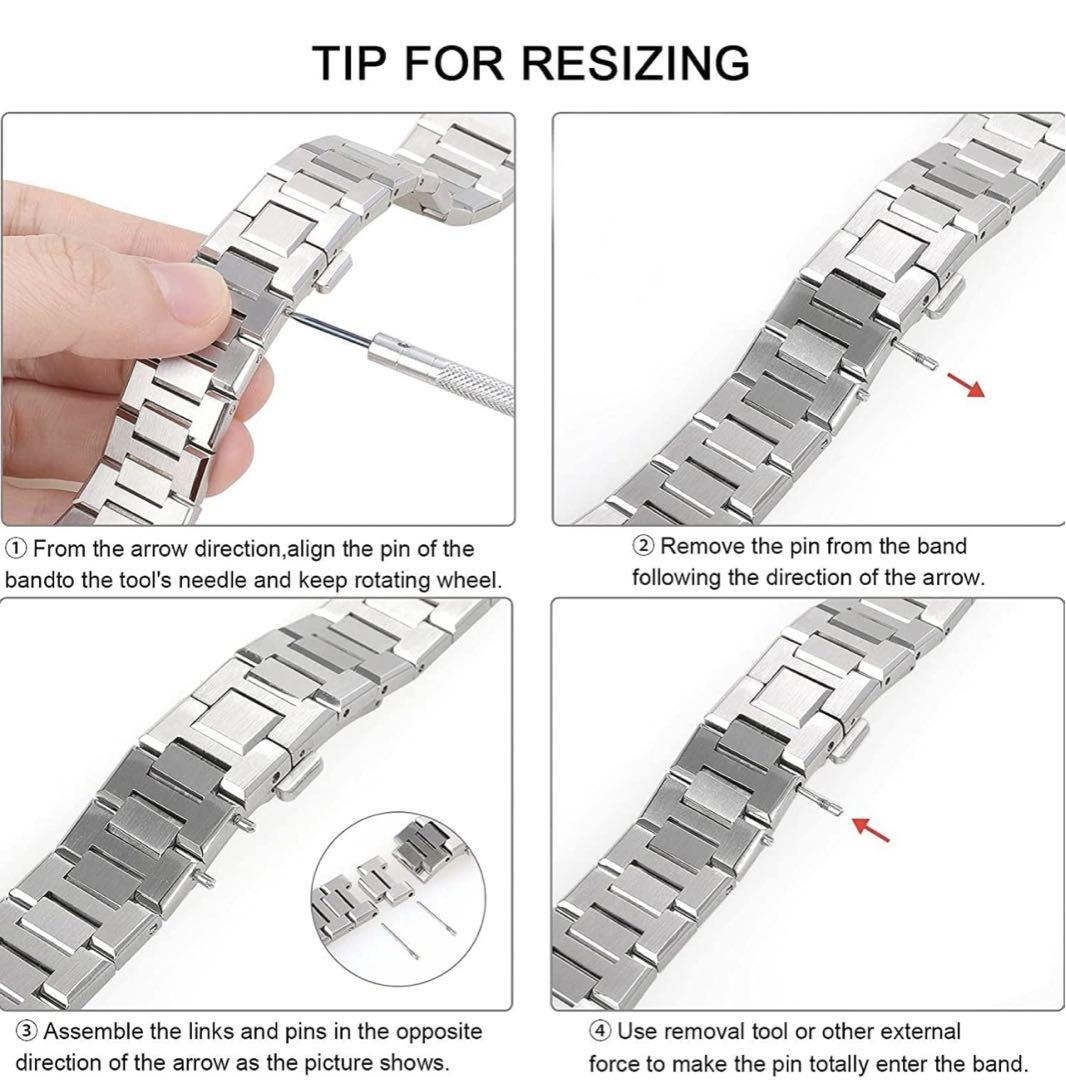 TIP FOR RESIZING

① From the arrow direction,align the pin of the bandto the tool's needle and keep rotating wheel.

② Remove the pin from the band following the direction of the arrow.

③ Assemble the links and pins in the opposite direction of the arrow as the picture shows.

④ Use removal tool or other external force to make the pin totally enter the band.