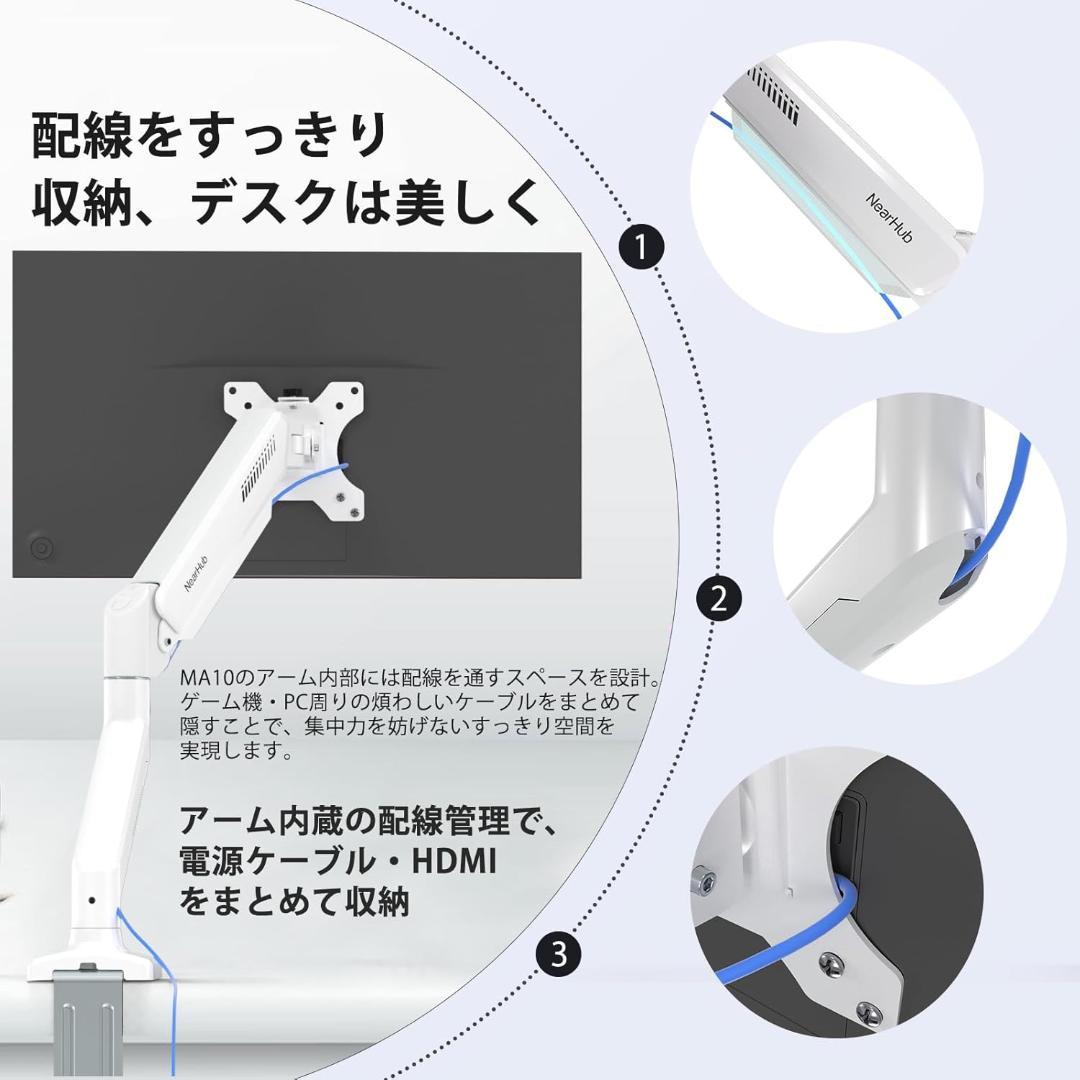 配線をすっきり
収納、デスクは美しく

NearHub

MA10のアーム内部には配線を通すスペースを設計。ゲーム機・PC周りの煩わしいケーブルをまとめて隠すことで、集中力を妨げないすっきり空間を実現します。

アーム内蔵の配線管理で、
電源ケーブル・HDMI
をまとめて収納

1

NearHub

2

3