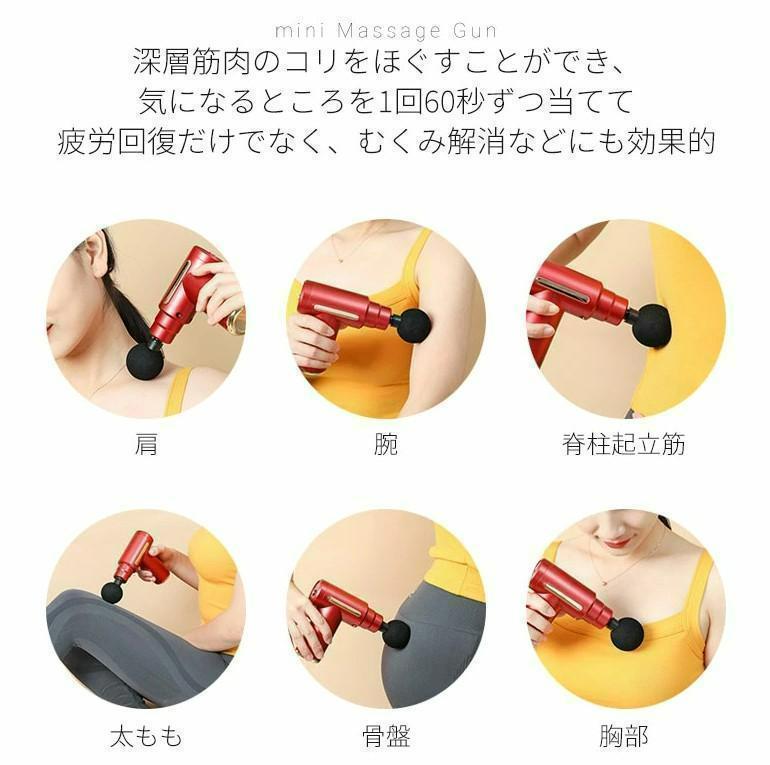 mini Massage Gun

深層筋肉のコリをほぐすことができ、
気になるところを1回60秒ずつ当てて
疲労回復だけでなく、むくみ解消などにも効果的

肩

腕

脊柱起立筋

太もも

骨盤

胸部