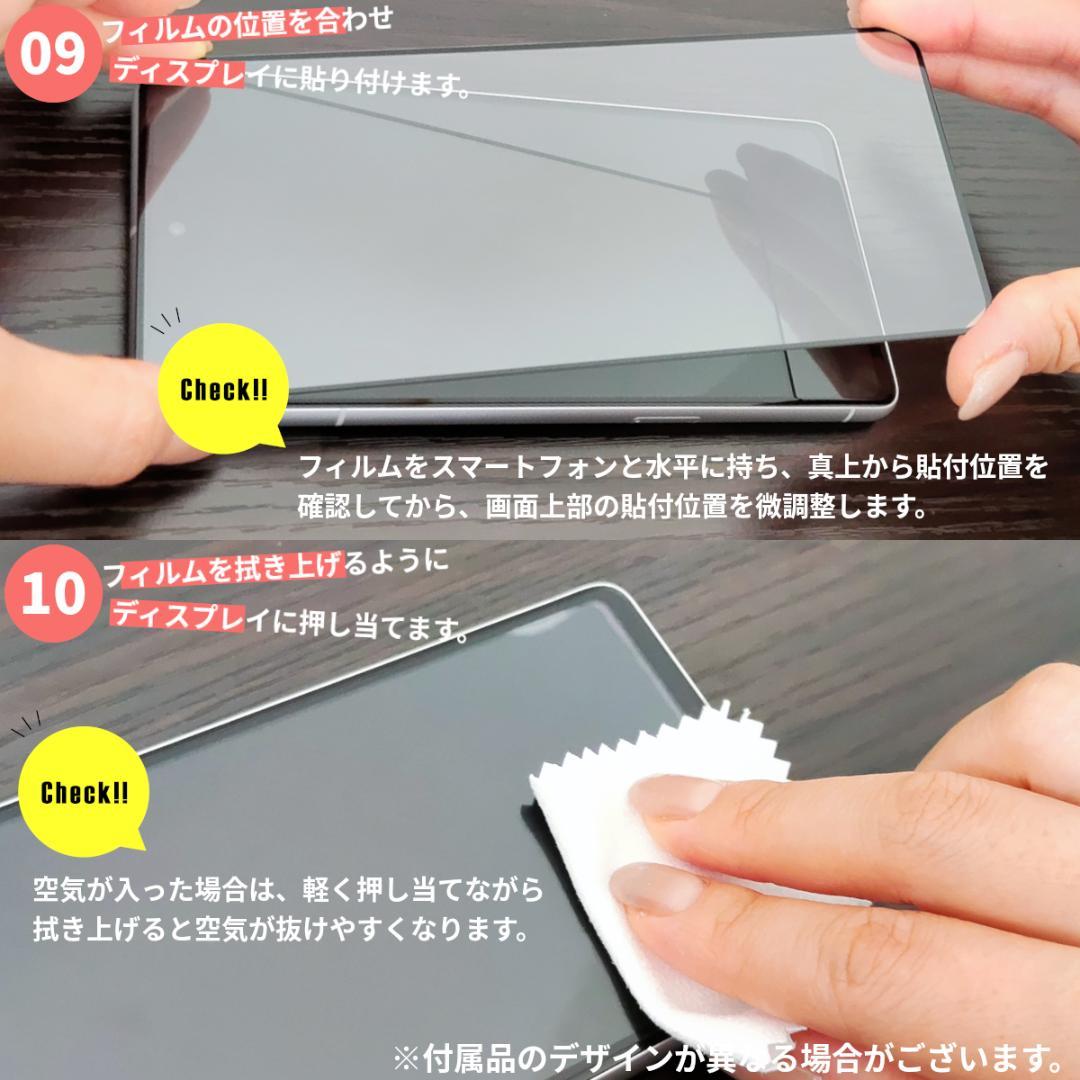 09 フィルムの位置を合わせ
ディスプレイに貼り付けます。

Check!!

フィルムをスマートフォンと水平に持ち、真上から貼付位置を確認してから、画面上部の貼付位置を微調整します。

10 フィルムを拭き上げるように
ディスプレイに押し当てます。

Check!!

空気が入った場合は、軽く押し当てながら拭き上げると空気が抜けやすくなります。

※付属品のデザインが異なる場合がございます。