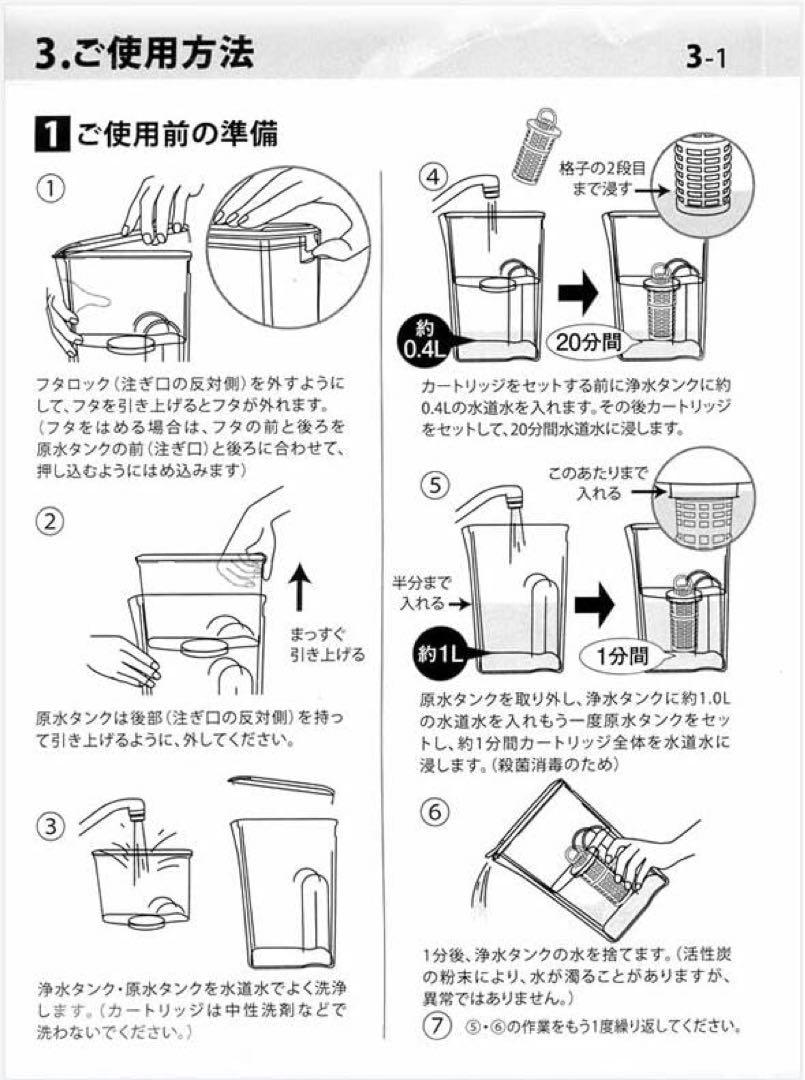 3.ご使用方法

3-1

1 ご使用前の準備

①

フタロック（注ぎ口の反対側）を外すようにして、フタを引き上げるとフタが外れます。（フタをはめる場合は、フタの前と後ろを原水タンクの前（注ぎ口）と後ろに合わせて、押し込むようにはめ込みます）

②

まっすぐ引き上げる

原水タンクは後部（注ぎ口の反対側）を持って引き上げるように、外してください。

③

浄水タンク・原水タンクを水道水でよく洗浄します。（カートリッジは中性洗剤などで洗わないでください。）

④

格子の2段目まで浸す

約0.4L

20分間

カートリッジをセットする前に浄水タンクに約0.4Lの水道水を入れます。その後カートリッジをセットして、20分間水道水に浸します。

⑤

このあたりまで入れる

半分まで入れる

約1L

1分間

原水タンクを取り外し、浄水タンクに約1.0Lの水道水を入れもう一度原水タンクをセットし、約1分間カートリッジ全体を水道水に浸します。（殺菌消毒のため）

⑥

1分後、浄水タンクの水を捨てます。（活性炭の粉末により、水が濁ることがありますが、異常ではありません。）

⑦ ⑤・⑥の作業をもう1度繰り返してください。