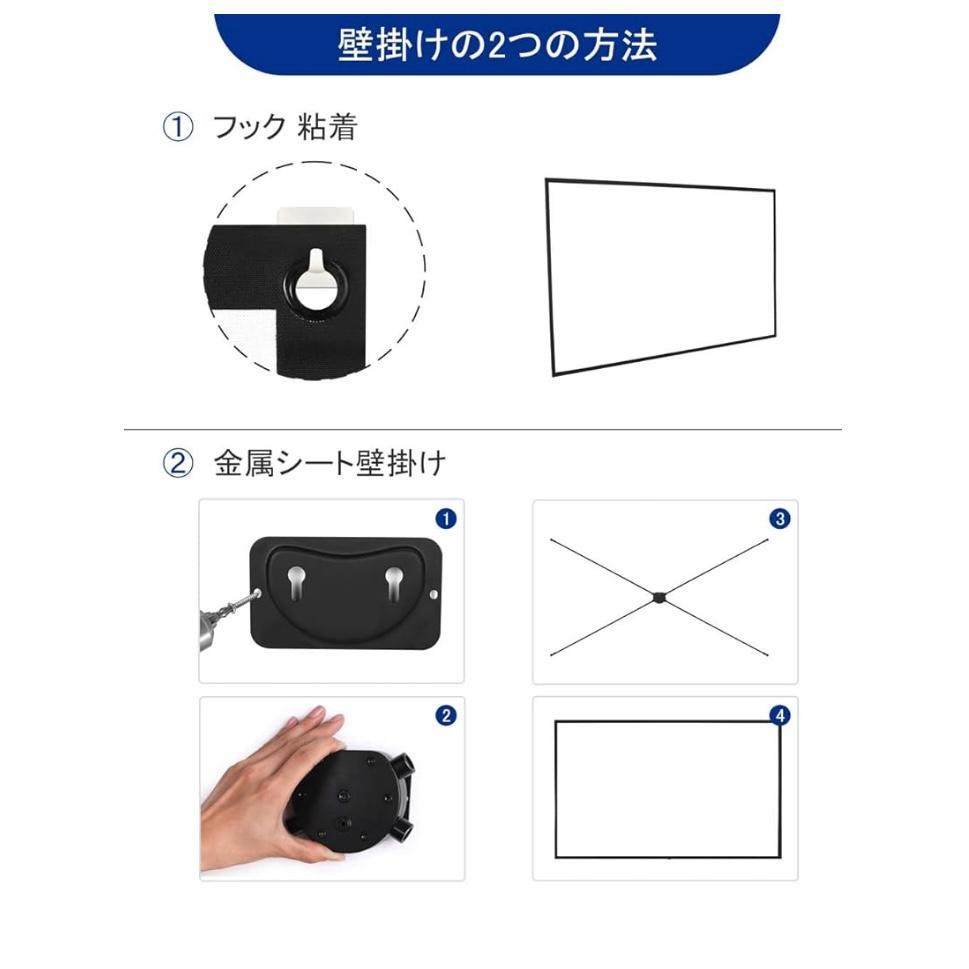 壁掛けの2つの方法

① フック 粘着

② 金属シート壁掛け

1

3

2

4