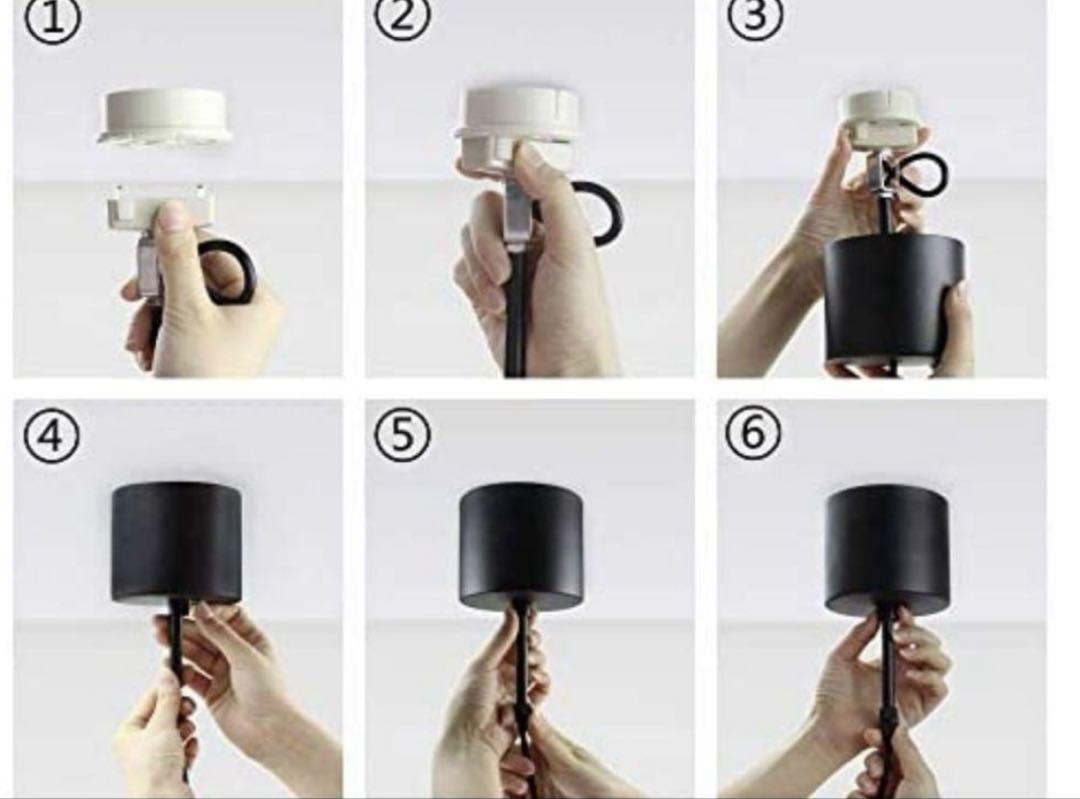 ①
②
③
④
⑤
⑥