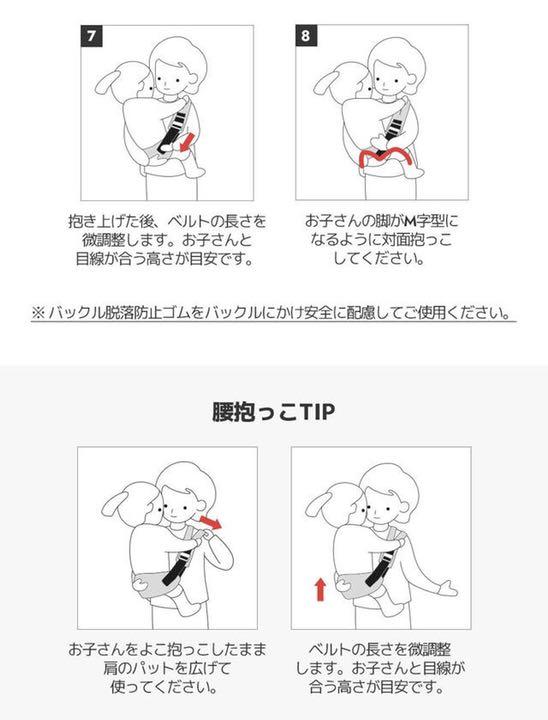 7

抱き上げた後、ベルトの長さを微調整します。お子さんと目線が合う高さが目安です。

8

お子さんの脚がM字型になるように対面抱っこしてください。

※バックル脱落防止ゴムをバックルにかけ安全に配慮してご使用ください。

腰抱っこTIP

お子さんをよこ抱っこしたまま肩のパットを広げて使ってください。

ベルトの長さを微調整します。お子さんと目線が合う高さが目安です。