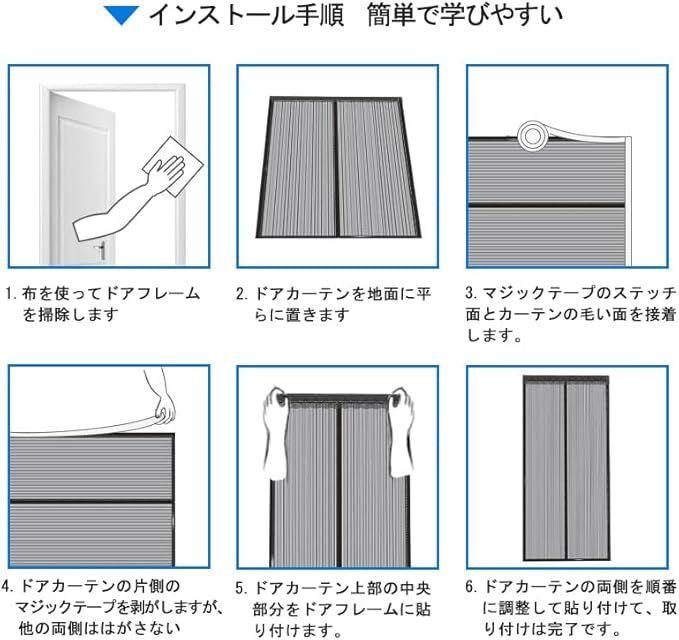 インストール手順　簡単で学びやすい

1. 布を使ってドアフレームを掃除します

2. ドアカーテンを地面に平らに置きます

3. マジックテープのステッチ面とカーテンの毛い面を接着します。

4. ドアカーテンの片側のマジックテープを剥がしますが、他の両側ははがさない

5. ドアカーテン上部の中央部分をドアフレームに貼り付けます。

6. ドアカーテンの両側を順番に調整して貼り付けて、取り付けは完了です。