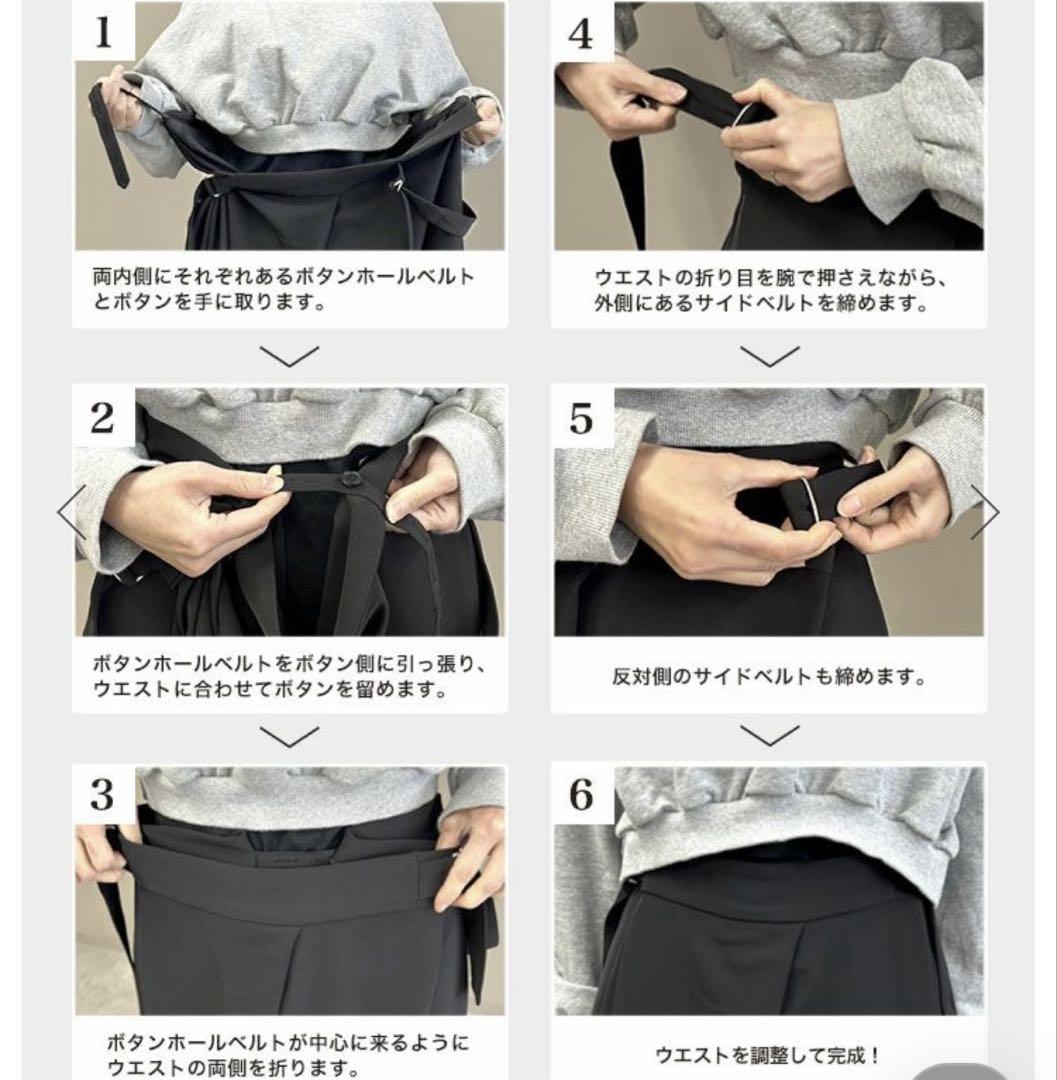 1

両内側にそれぞれあるボタンホールベルトとボタンを手に取ります。

2

ボタンホールベルトをボタン側に引っ張り、ウエストに合わせてボタンを留めます。

3

ボタンホールベルトが中心に来るようにウエストの両側を折ります。

4

ウエストの折り目を腕で押さえながら、外側にあるサイドベルトを締めます。

5

反対側のサイドベルトも締めます。

6

ウエストを調整して完成！