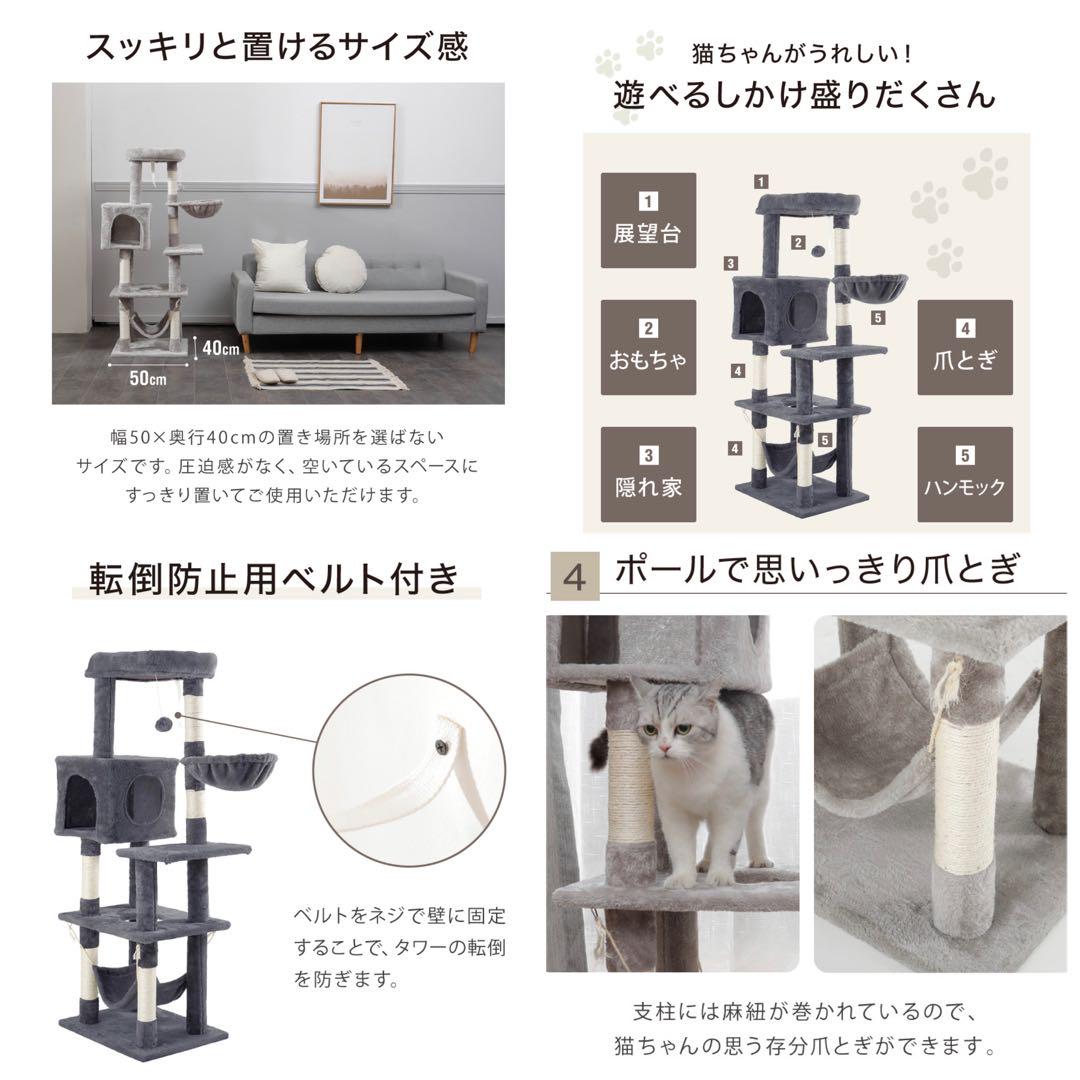 スッキリと置けるサイズ感

40cm

50cm

幅50×奥行40cmの置き場所を選ばないサイズです。圧迫感がなく、空いているスペースにすっきり置いてご使用いただけます。

猫ちゃんがうれしい！
遊べるしかけ盛りだくさん

1
展望台

2
おもちゃ

3
隠れ家

4
爪とぎ

5
ハンモック

1
2
3
5
4
4
5

転倒防止用ベルト付き

ベルトをネジで壁に固定することで、タワーの転倒を防ぎます。

4 ポールで思いっきり爪とぎ

支柱には麻紐が巻かれているので、猫ちゃんの思う存分爪とぎができます。