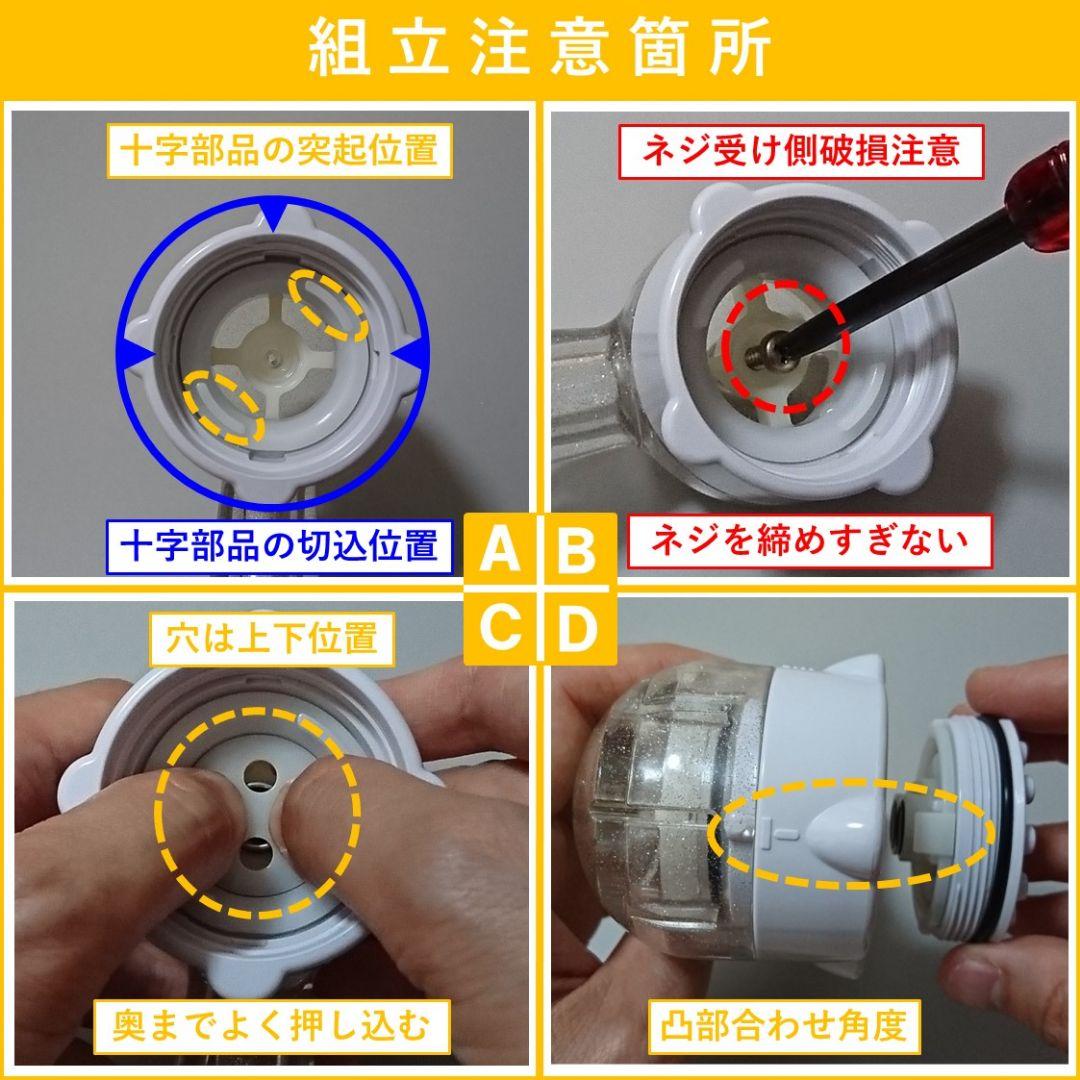 組立注意箇所

十字部品の突起位置

十字部品の切込位置

ネジ受け側破損注意

ネジを締めすぎない

A B
C D

穴は上下位置

奥までよく押し込む

凸部合わせ角度