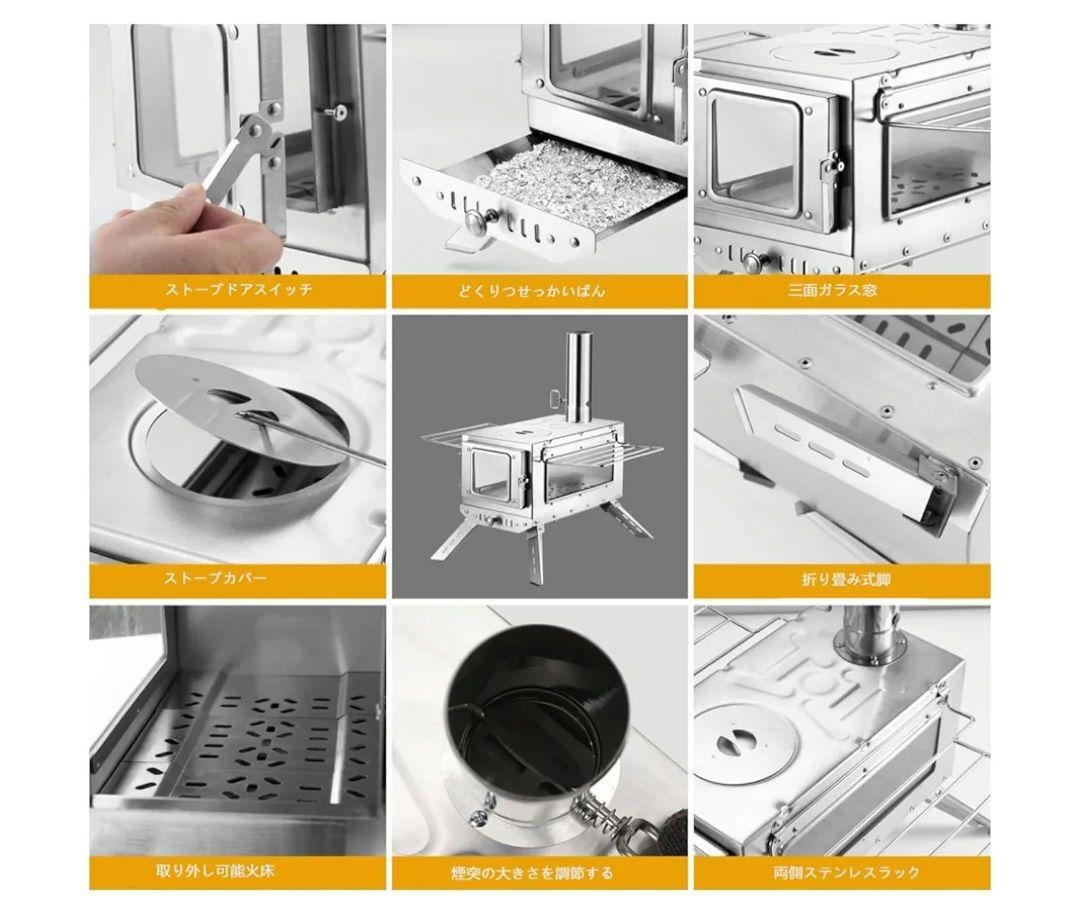 ストーブドアスイッチ

どくりつせっかいばん

三面ガラス窓

ストーブカバー

折り畳み式脚

取り外し可能火床

煙突の大きさを調節する

両側ステンレスラック