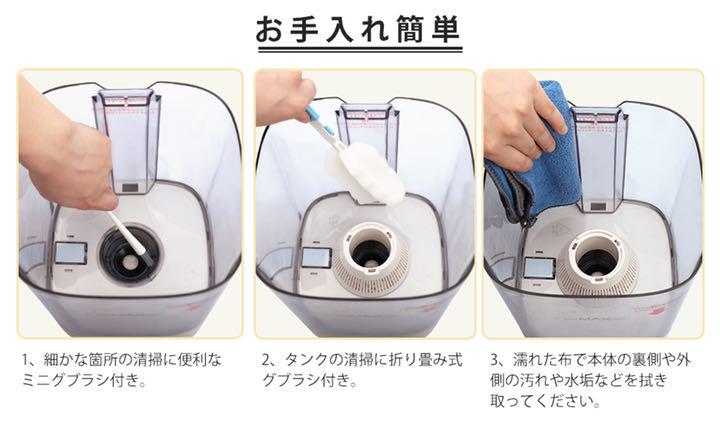 お手入れ簡単

1、細かな箇所の清掃に便利なミニグブラシ付き。

2、タンクの清掃に折り畳み式グブラシ付き。

3、濡れた布で本体の裏側や外側の汚れや水垢などを拭き取ってください。