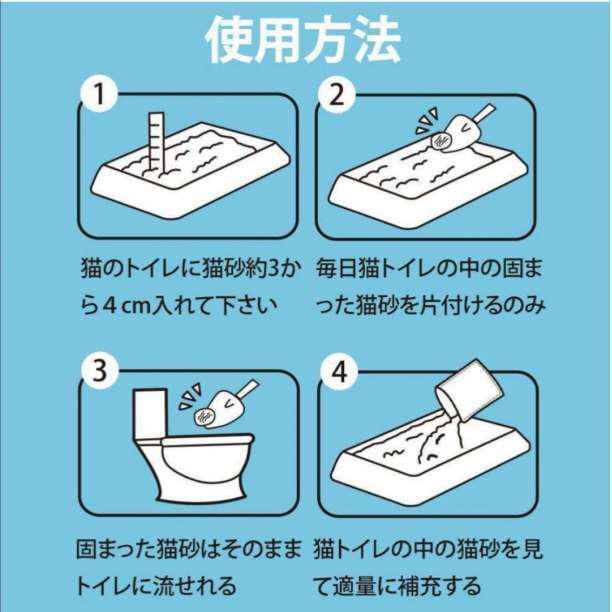 使用方法

1

猫のトイレに猫砂約3から４cm入れて下さい

2

毎日猫トイレの中の固まった猫砂を片付けるのみ

3

固まった猫砂はそのままトイレに流せれる

4

猫トイレの中の猫砂を見て適量に補充する