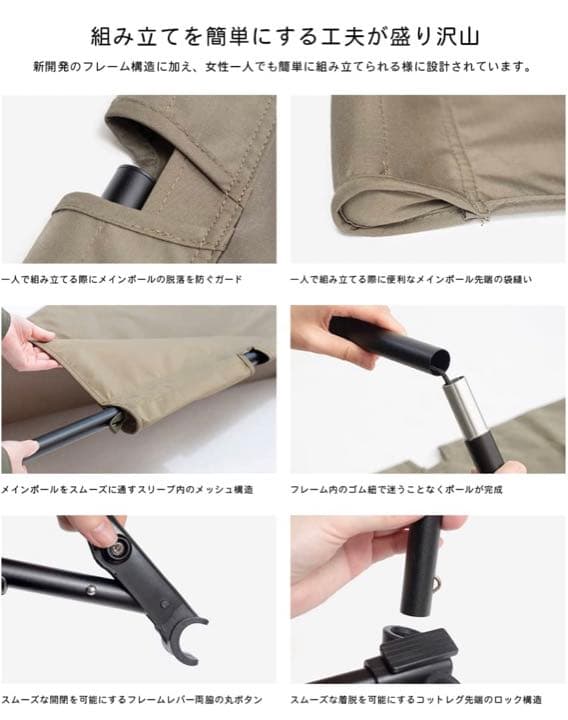 組み立てを簡単にする工夫が盛り沢山

新開発のフレーム構造に加え、女性一人でも簡単に組み立てられる様に設計されています。

一人で組み立てる際にメインポールの脱落を防ぐガード

一人で組み立てる際に便利なメインポール先端の袋縫い

メインポールをスムーズに通すスリーブ内のメッシュ構造

フレーム内のゴム紐で迷うことなくポールが完成

スムーズな開閉を可能にするフレームレバー両脇の丸ボタン

スムーズな着脱を可能にするコットレグ先端のロック構造