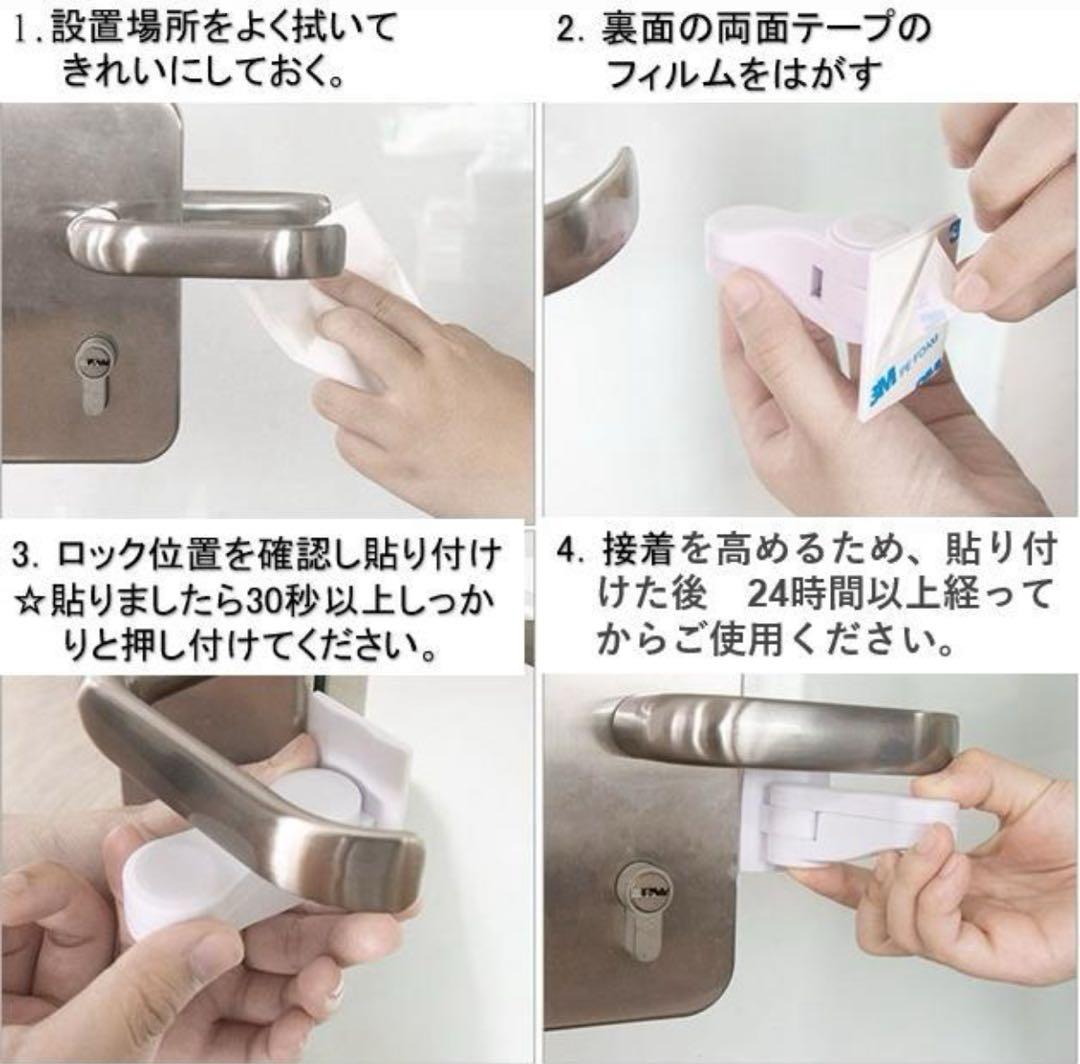 1. 設置場所をよく拭いてきれいにしておく。

2. 裏面の両面テープのフィルムをはがす

3M PE FOAM

3. ロック位置を確認し貼り付け
☆貼りましたら30秒以上しっかりと押し付けてください。

4. 接着を高めるため、貼り付けた後　24時間以上経ってからご使用ください。