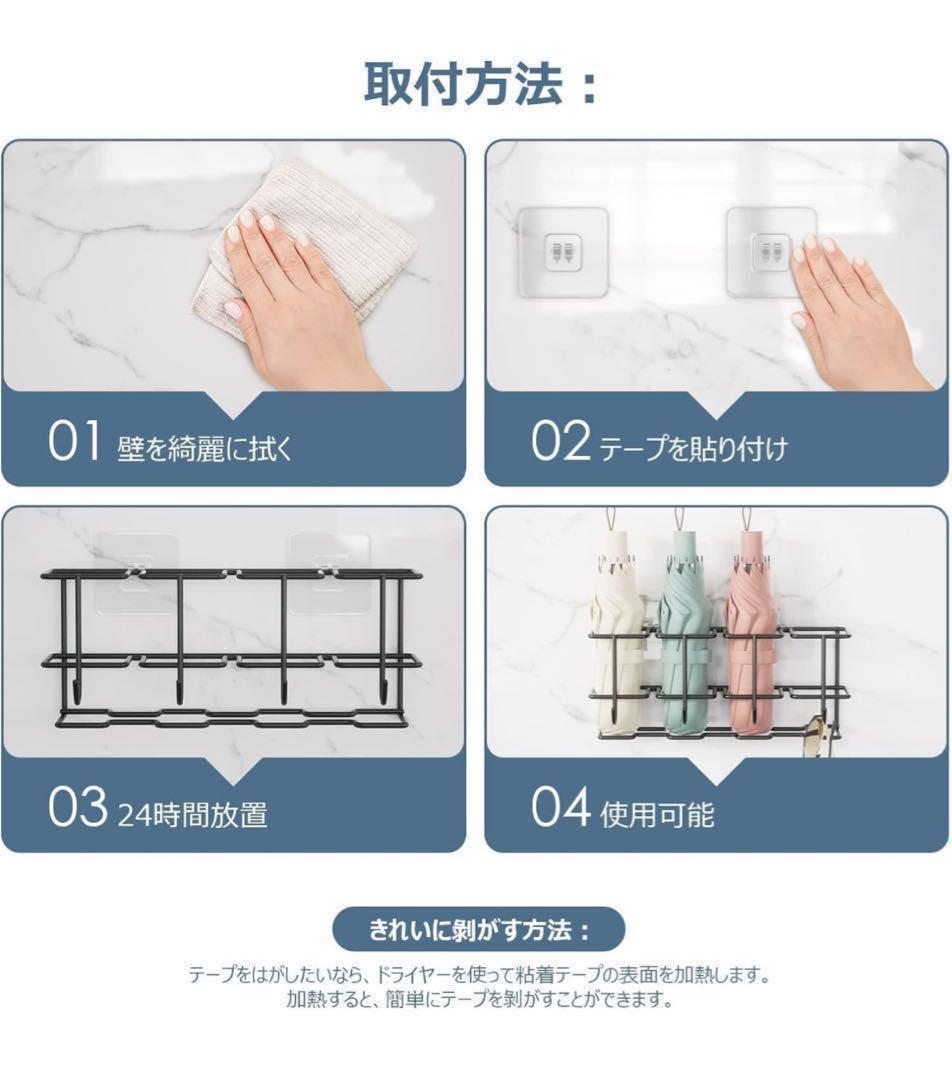 取付方法：

01 壁を綺麗に拭く

02 テープを貼り付け

03 24時間放置

04 使用可能

きれいに剥がす方法：

テープをはがしたいなら、ドライヤーを使って粘着テープの表面を加熱します。
加熱すると、簡単にテープを剥がすことができます。