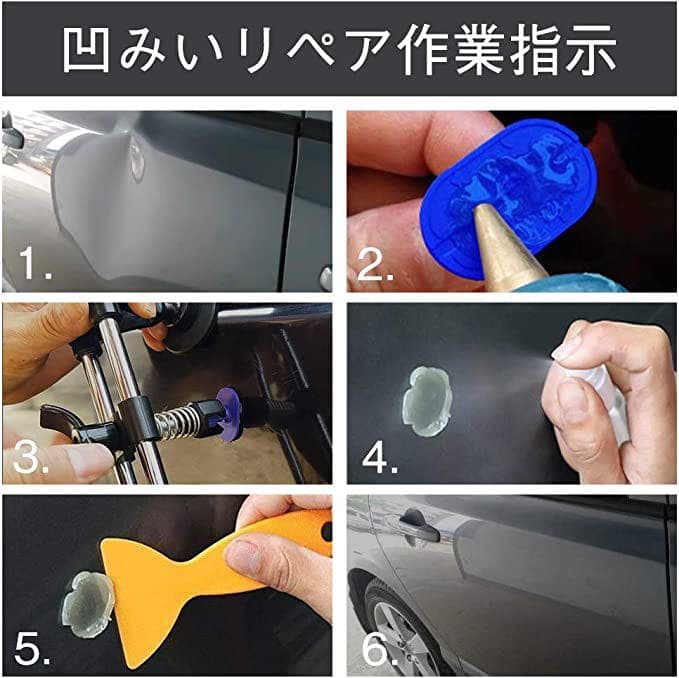 凹みいリペア作業指示

1.

2.

3.

4.

5.

6.