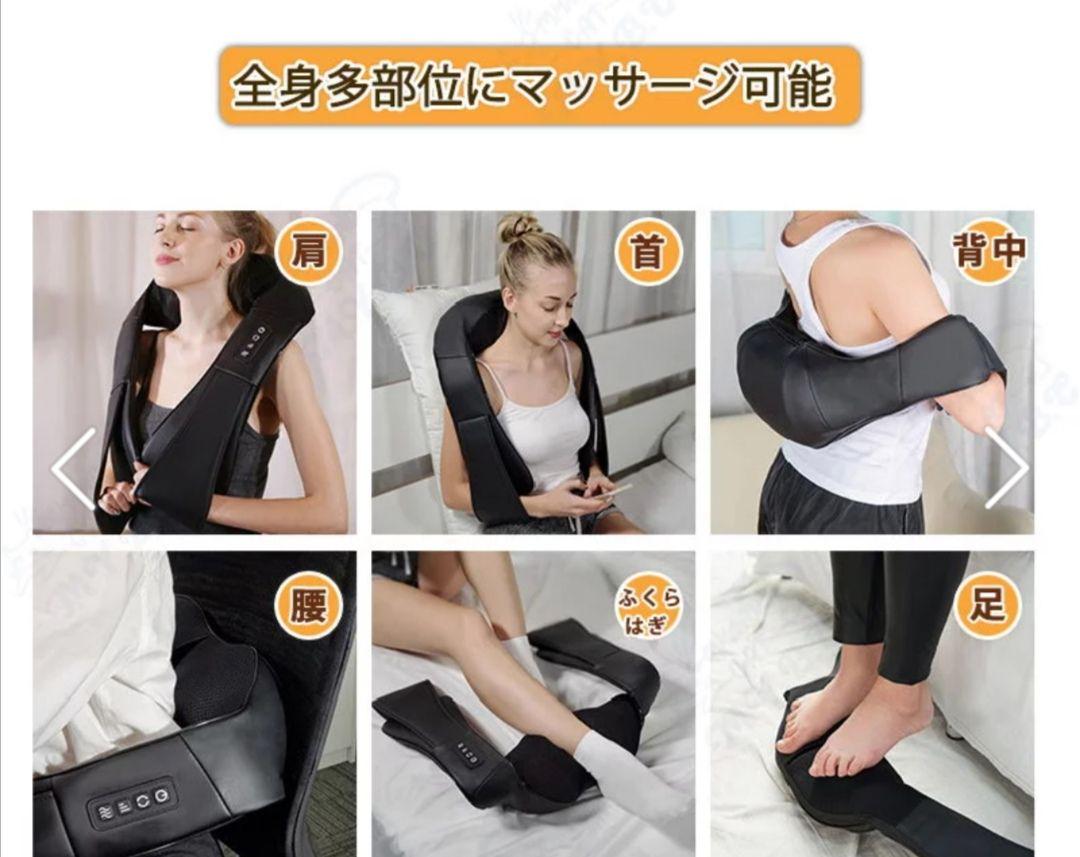 全身多部位にマッサージ可能

肩

首

背中

腰

ふくらはぎ

足