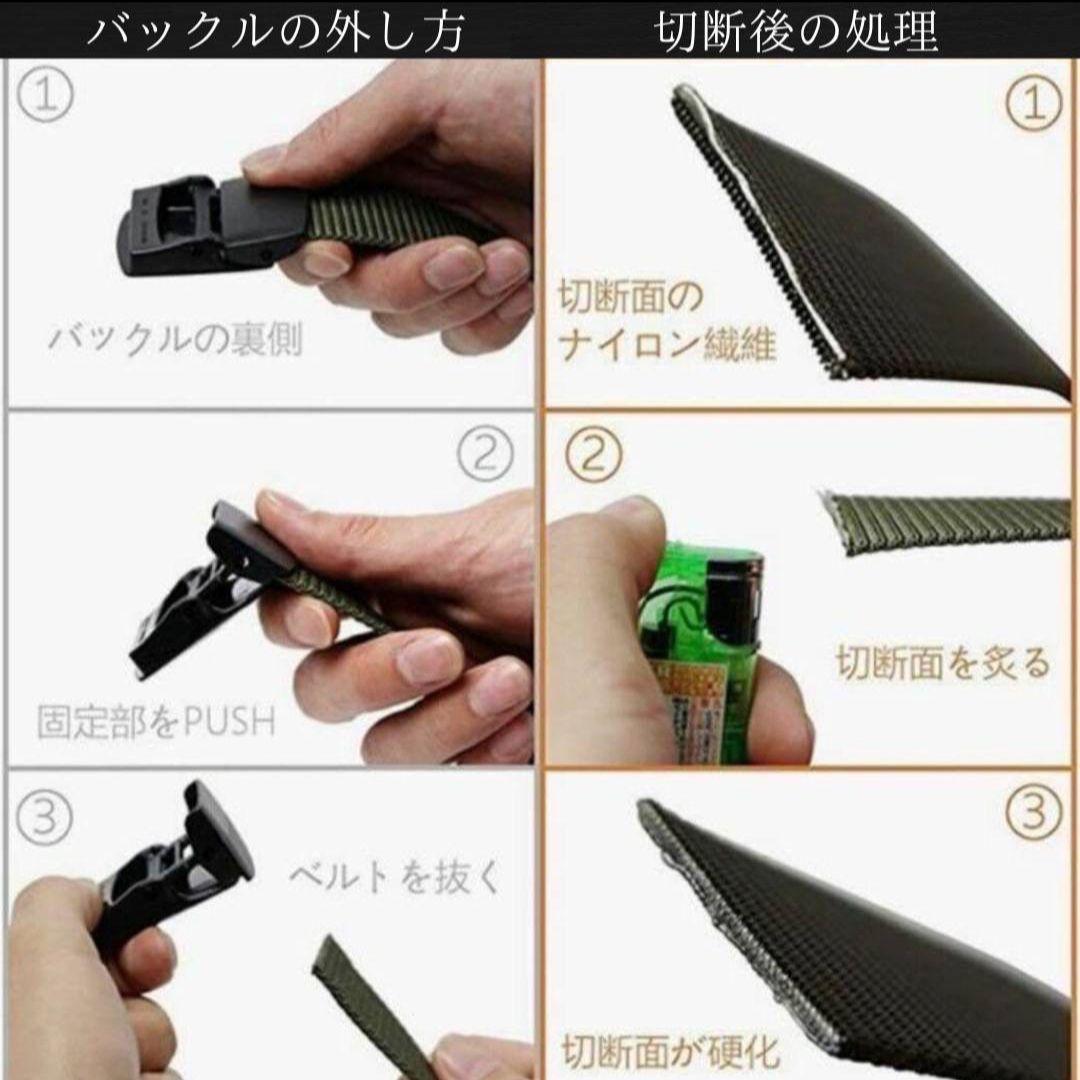 バックルの外し方

①
バックルの裏側

②
固定部をPUSH

③
ベルトを抜く

切断後の処理

①
切断面の
ナイロン繊維

②
切断面を炙る

③
切断面が硬化