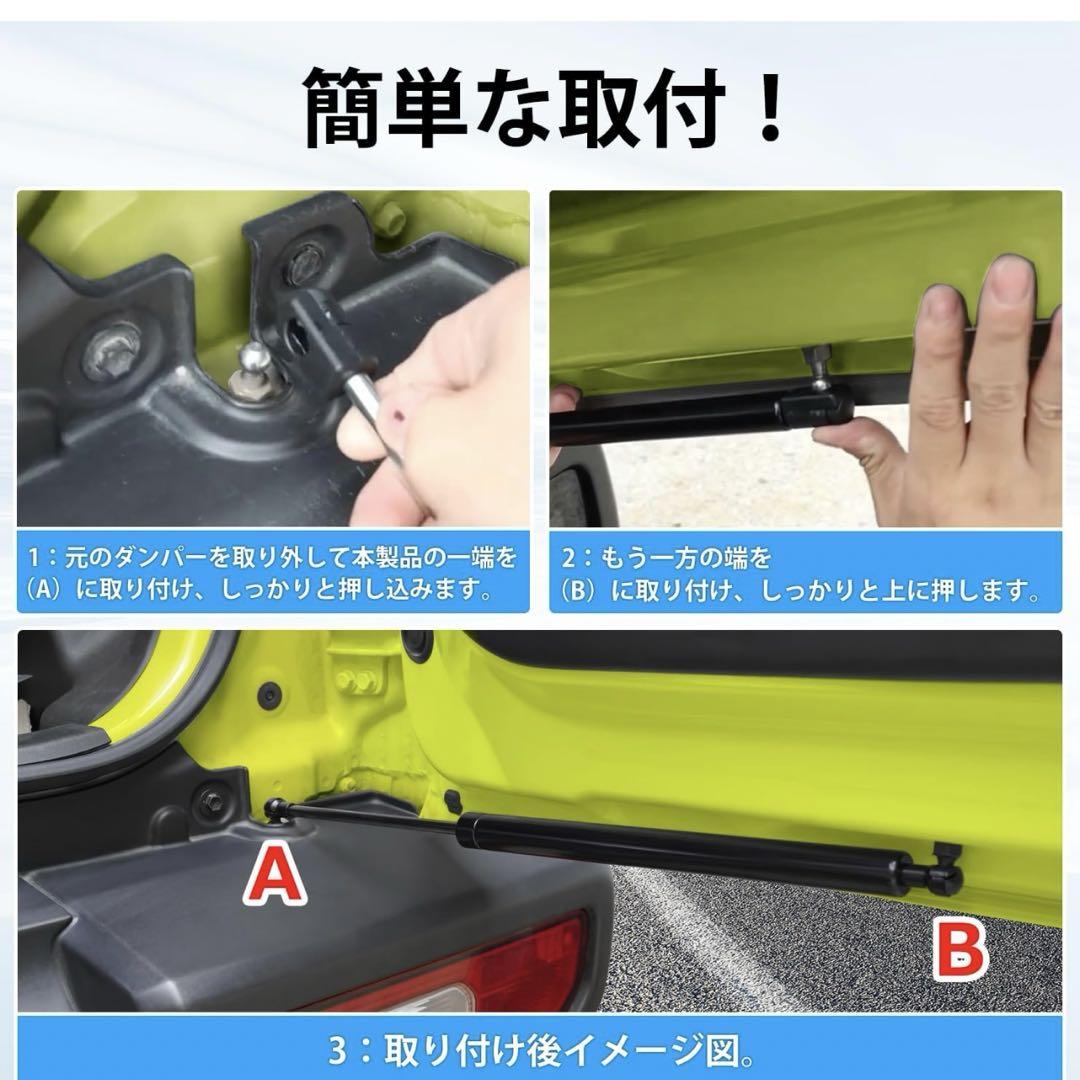 簡単な取付！

1：元のダンパーを取り外して本製品の一端を（A）に取り付け、しっかりと押し込みます。

2：もう一方の端を（B）に取り付け、しっかりと上に押します。

A

B

3：取り付け後イメージ図。