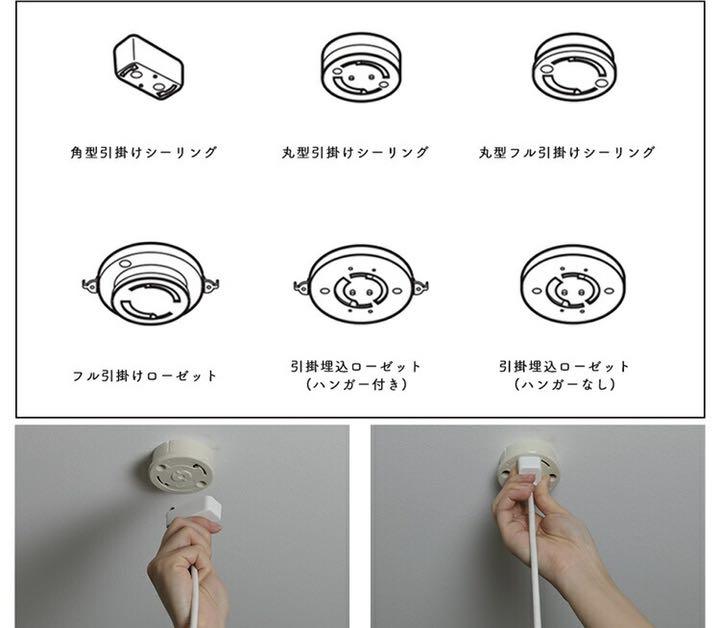 角型引掛けシーリング

丸型引掛けシーリング

丸型フル引掛けシーリング

フル引掛けローゼット

引掛埋込ローゼット
（ハンガー付き）

引掛埋込ローゼット
（ハンガーなし）