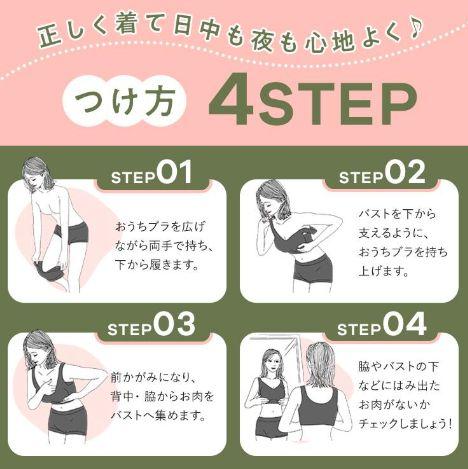 正しく着て日中も夜も心地よく♪

つけ方 4STEP

STEP01
おうちブラを広げながら両手で持ち、下から履きます。

STEP02
バストを下から支えるように、おうちブラを持ち上げます。

STEP03
前かがみになり、背中・脇からお肉をバストへ集めます。

STEP04
脇やバストの下などにはみ出たお肉がないかチェックしましょう!