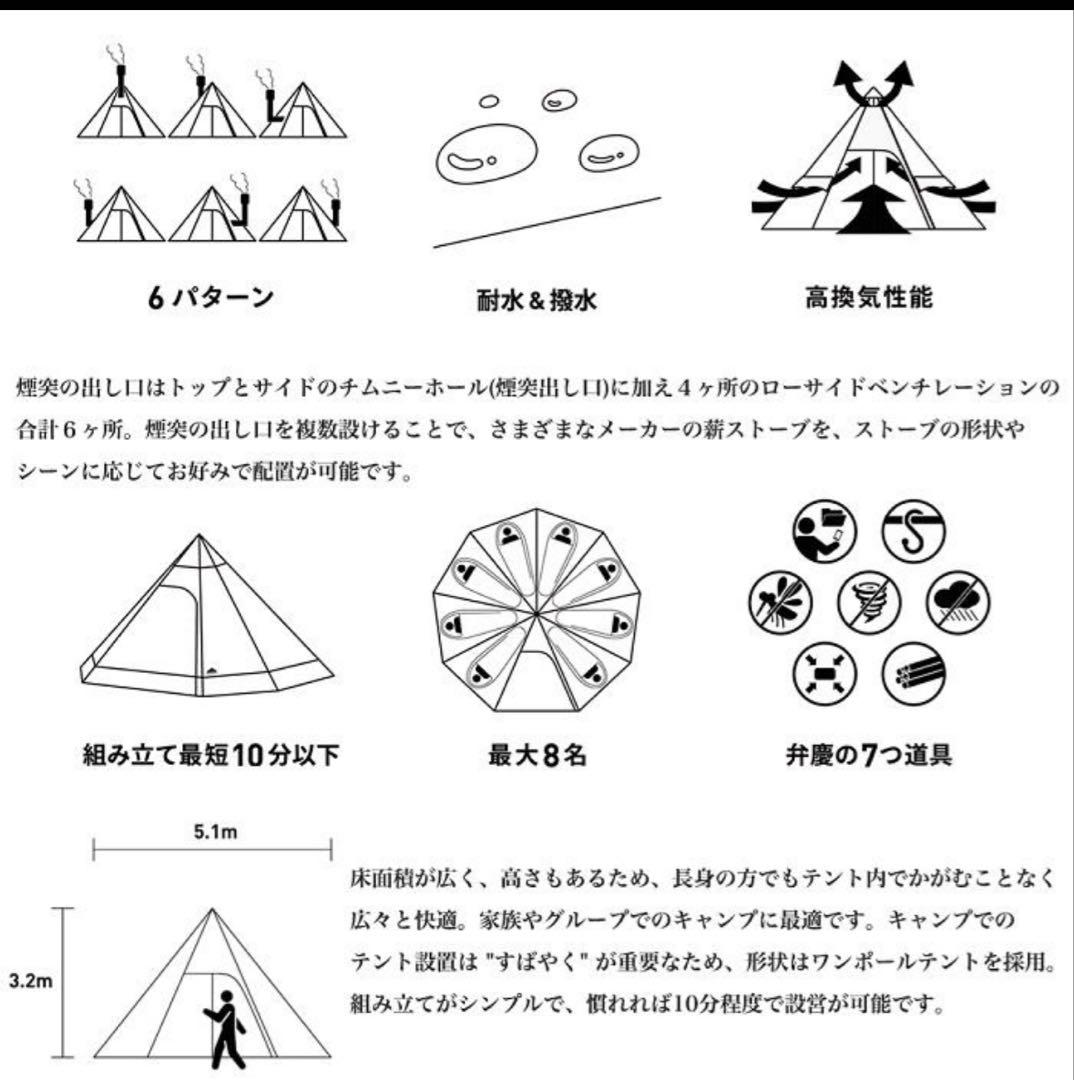 6 パターン

耐水＆撥水

高換気性能

煙突の出し口はトップとサイドのチムニーホール(煙突出し口)に加え４ヶ所のローサイドベンチレーションの合計６ヶ所。煙突の出し口を複数設けることで、さまざまなメーカーの薪ストーブを、ストーブの形状やシーンに応じてお好みで配置が可能です。

組み立て最短10分以下

最大8名

弁慶の7つ道具

5.1m

3.2m

床面積が広く、高さもあるため、長身の方でもテント内でかがむことなく広々と快適。家族やグループでのキャンプに最適です。キャンプでのテント設置は "すばやく" が重要なため、形状はワンポールテントを採用。組み立てがシンプルで、慣れれば10分程度で設営が可能です。