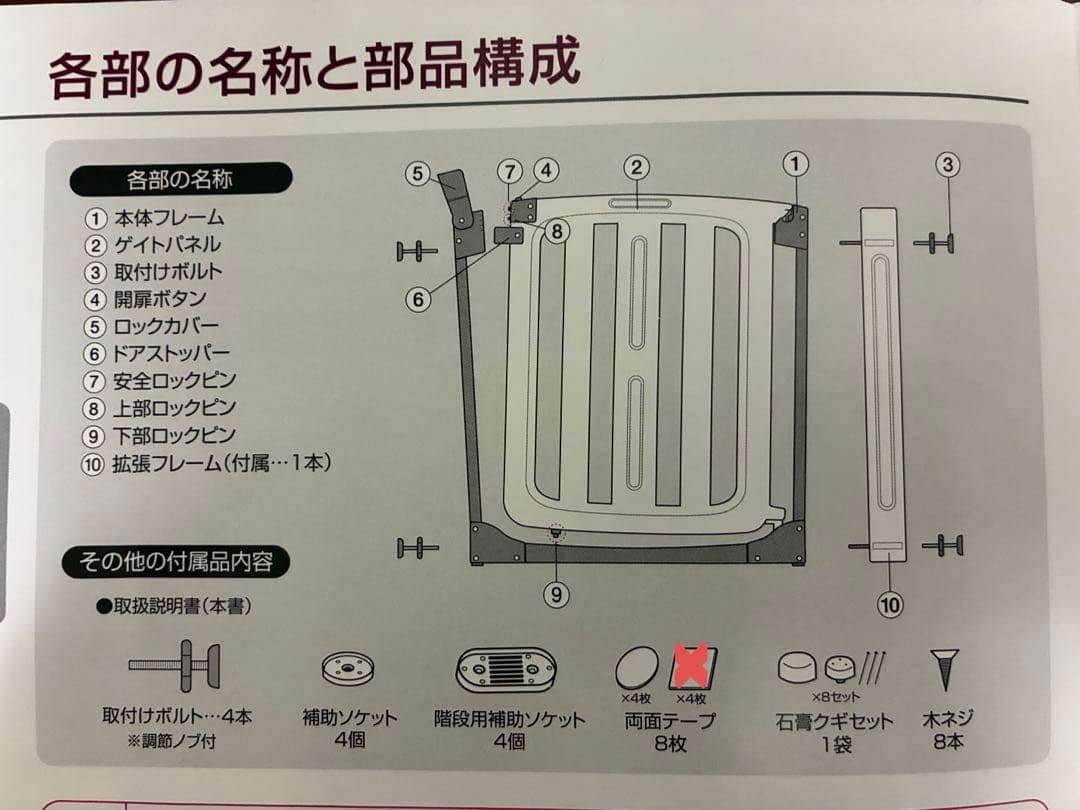 各部の名称と部品構成

各部の名称

① 本体フレーム
② ゲイトパネル
③ 取付けボルト
④ 開扉ボタン
⑤ ロックカバー
⑥ ドアストッパー
⑦ 安全ロックピン
⑧ 上部ロックピン
⑨ 下部ロックピン
⑩ 拡張フレーム(付属…1本)

⑤ ⑦ ④ ② ① ③ ⑧ ⑥ ⑨ ⑩

その他の付属品内容

●取扱説明書(本書)

取付けボルト…4本
※調節ノブ付

補助ソケット
4個

階段用補助ソケット
4個

×4枚 ×4枚
両面テープ
8枚

×8セット
石膏クギセット
1袋

木ネジ
8本