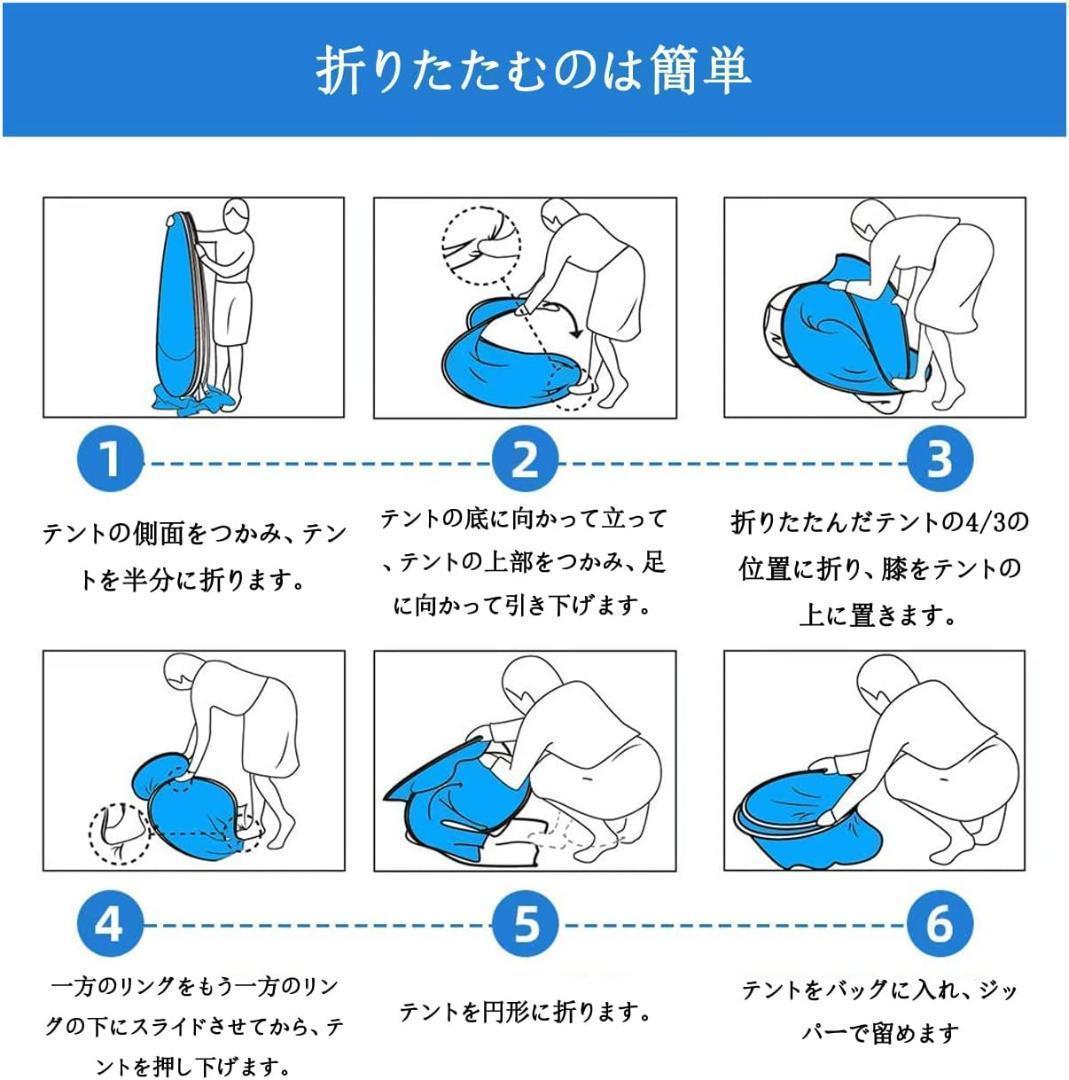 折りたたむのは簡単

1

テントの側面をつかみ、テントを半分に折ります。

2

テントの底に向かって立って、テントの上部をつかみ、足に向かって引き下げます。

3

折りたたんだテントの4/3の位置に折り、膝をテントの上に置きます。

4

一方のリングをもう一方のリングの下にスライドさせてから、テントを押し下げます。

5

テントを円形に折ります。

6

テントをバッグに入れ、ジッパーで留めます