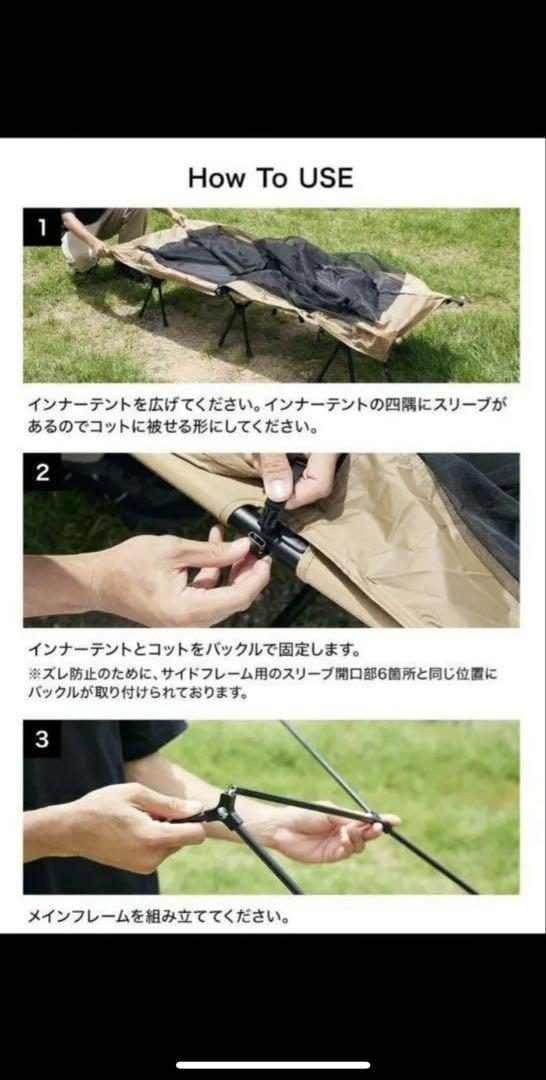 How To USE

1

インナーテントを広げてください。インナーテントの四隅にスリーブがあるのでコットに被せる形にしてください。

2

インナーテントとコットをバックルで固定します。
※ズレ防止のために、サイドフレーム用のスリーブ開口部6箇所と同じ位置にバックルが取り付けられております。

3

メインフレームを組み立ててください。