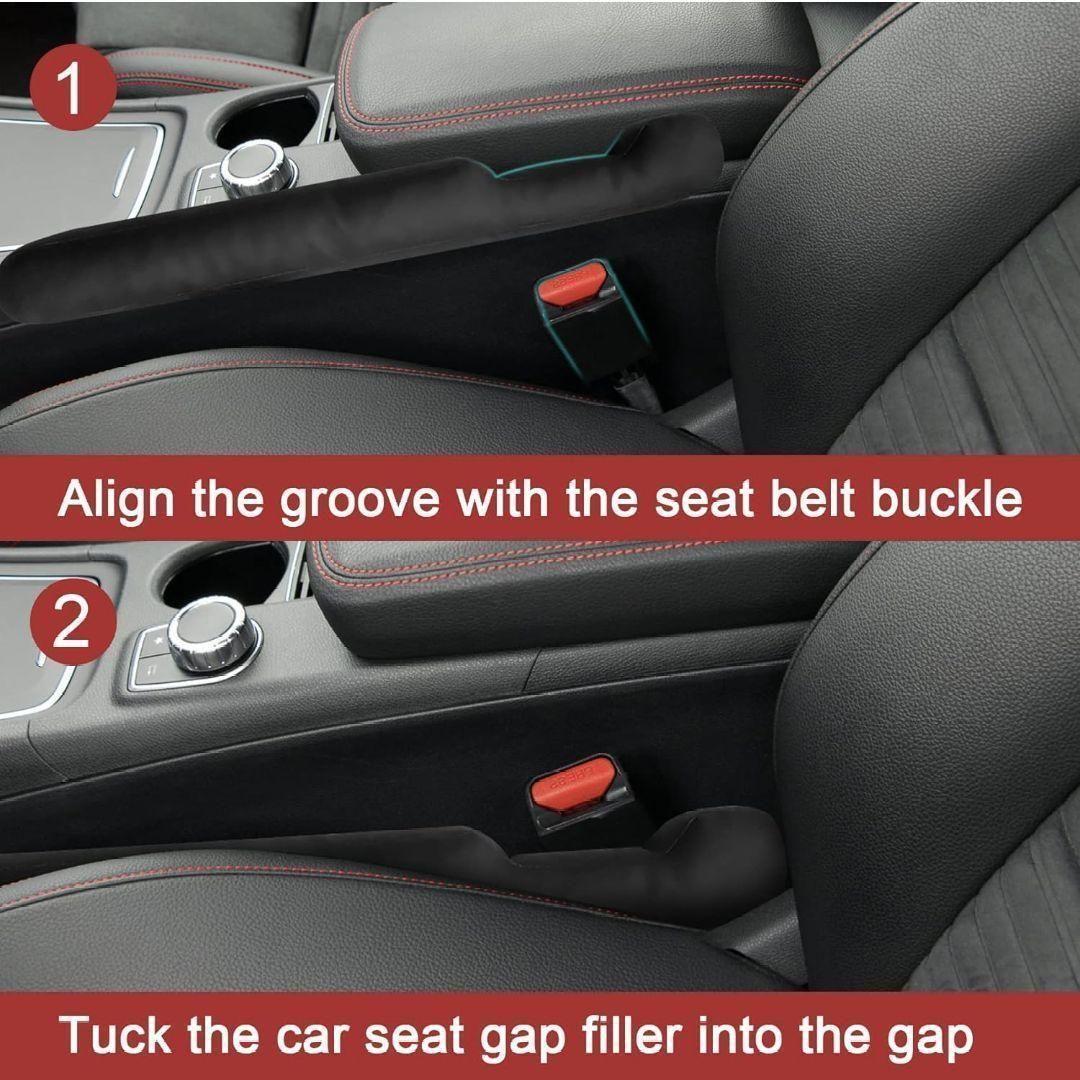 1

Align the groove with the seat belt buckle

2

Tuck the car seat gap filler into the gap