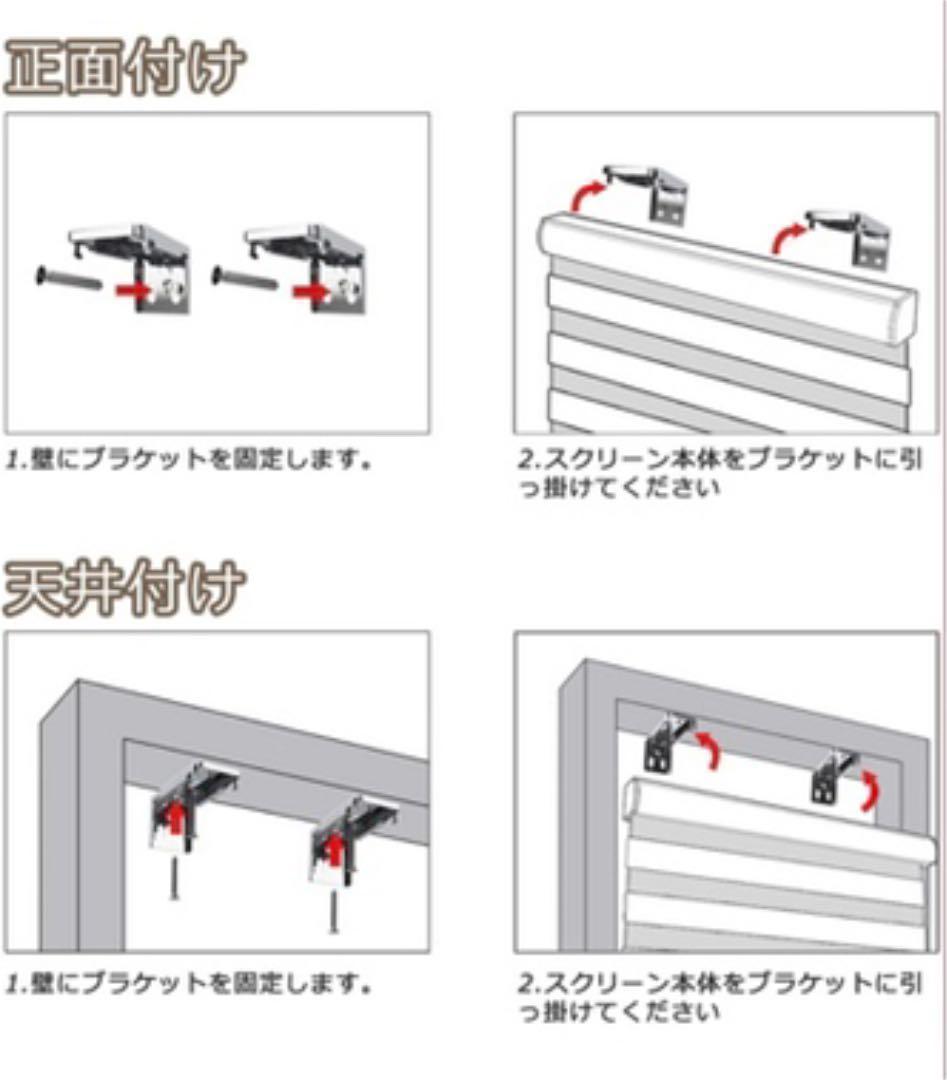 正面付け

1.壁にブラケットを固定します。

2.スクリーン本体をブラケットに引っ掛けてください

天井付け

1.壁にブラケットを固定します。

2.スクリーン本体をブラケットに引っ掛けてください