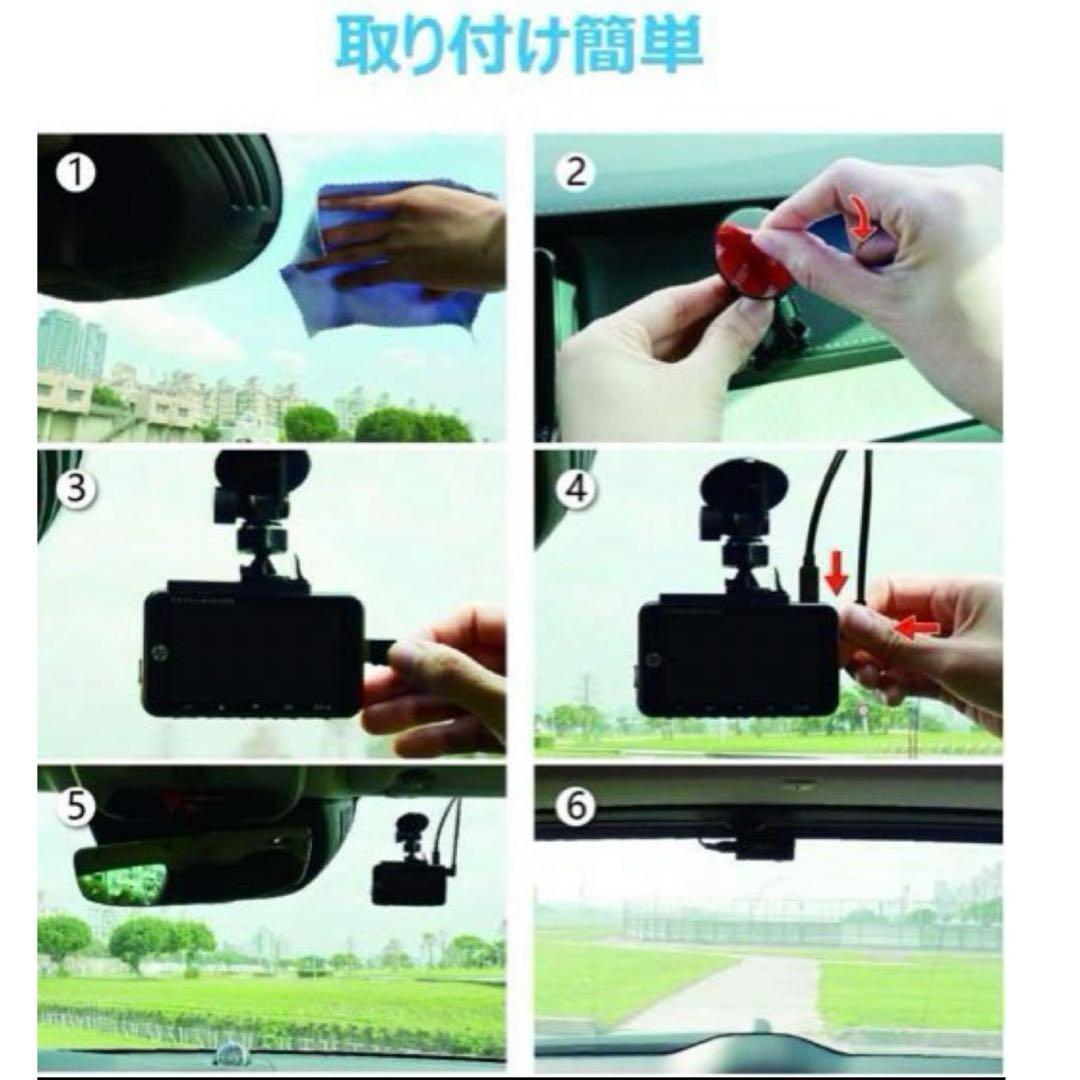 取り付け簡単

1

2

3

4

5

6