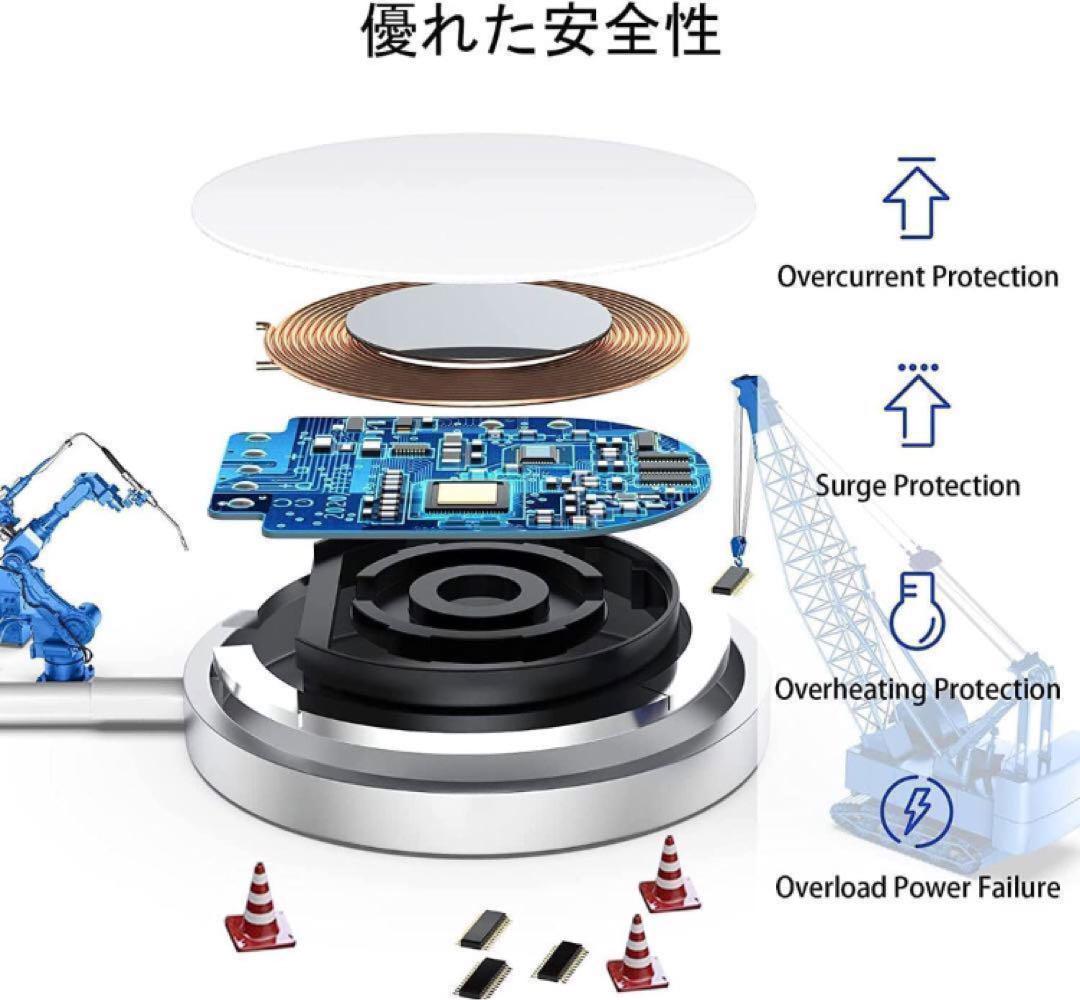 優れた安全性

Overcurrent Protection

Surge Protection

Overheating Protection

Overload Power Failure