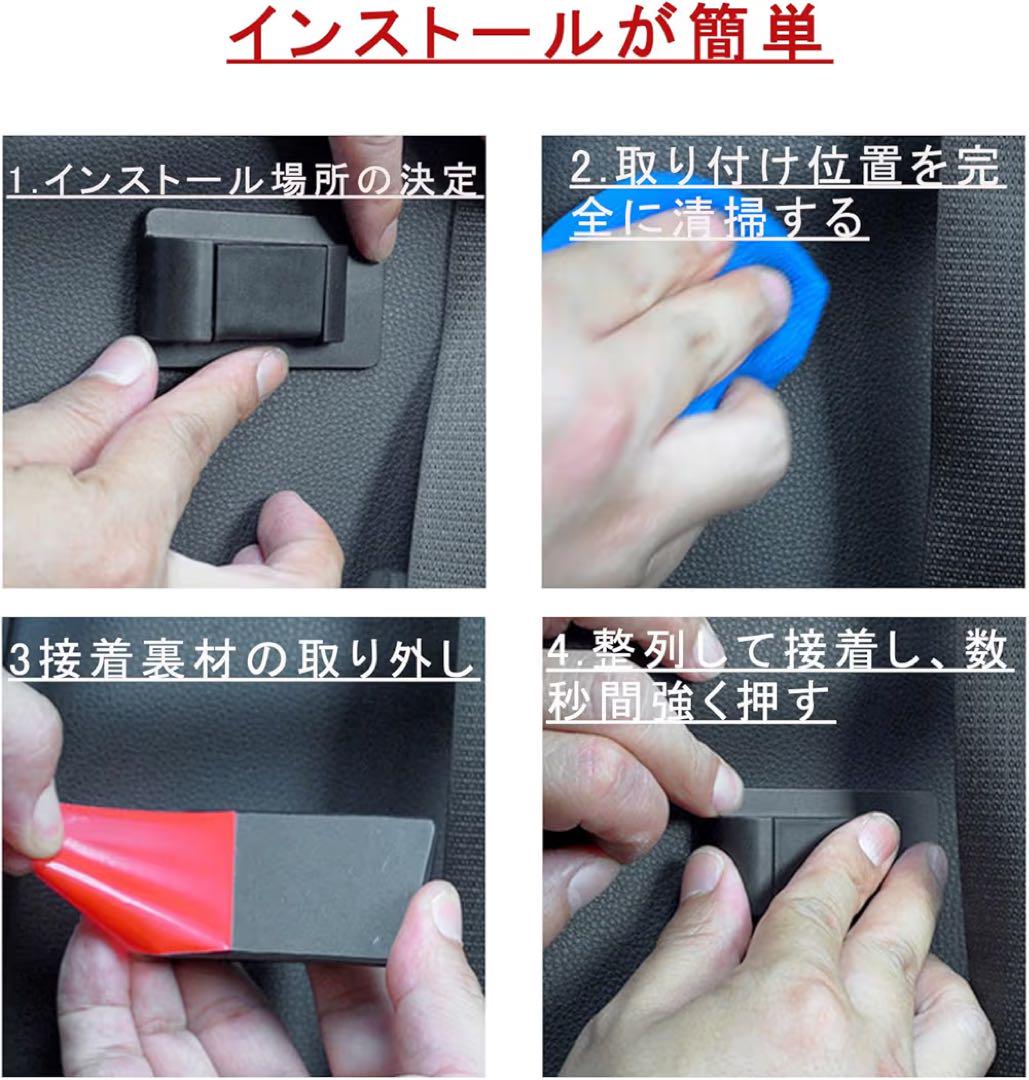 インストールが簡単

1.インストール場所の決定

2.取り付け位置を完全に清掃する

3接着裏材の取り外し

4.整列して接着し、数秒間強く押す