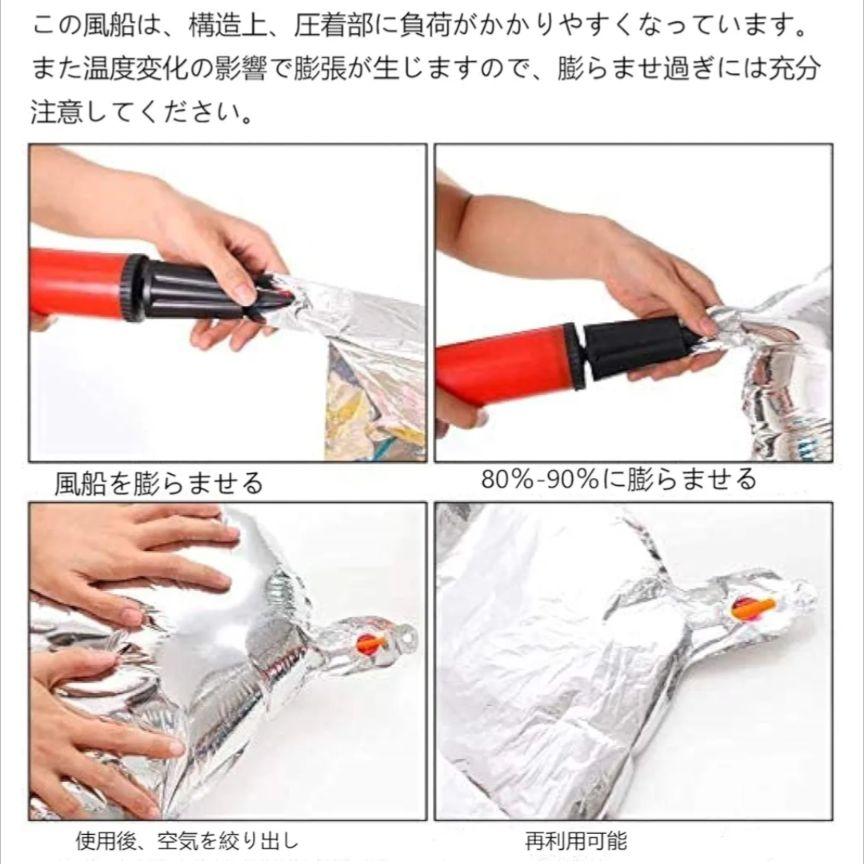 この風船は、構造上、圧着部に負荷がかかりやすくなっています。また温度変化の影響で膨張が生じますので、膨らませ過ぎには充分注意してください。

風船を膨らませる

80%-90%に膨らませる

使用後、空気を絞り出し

再利用可能