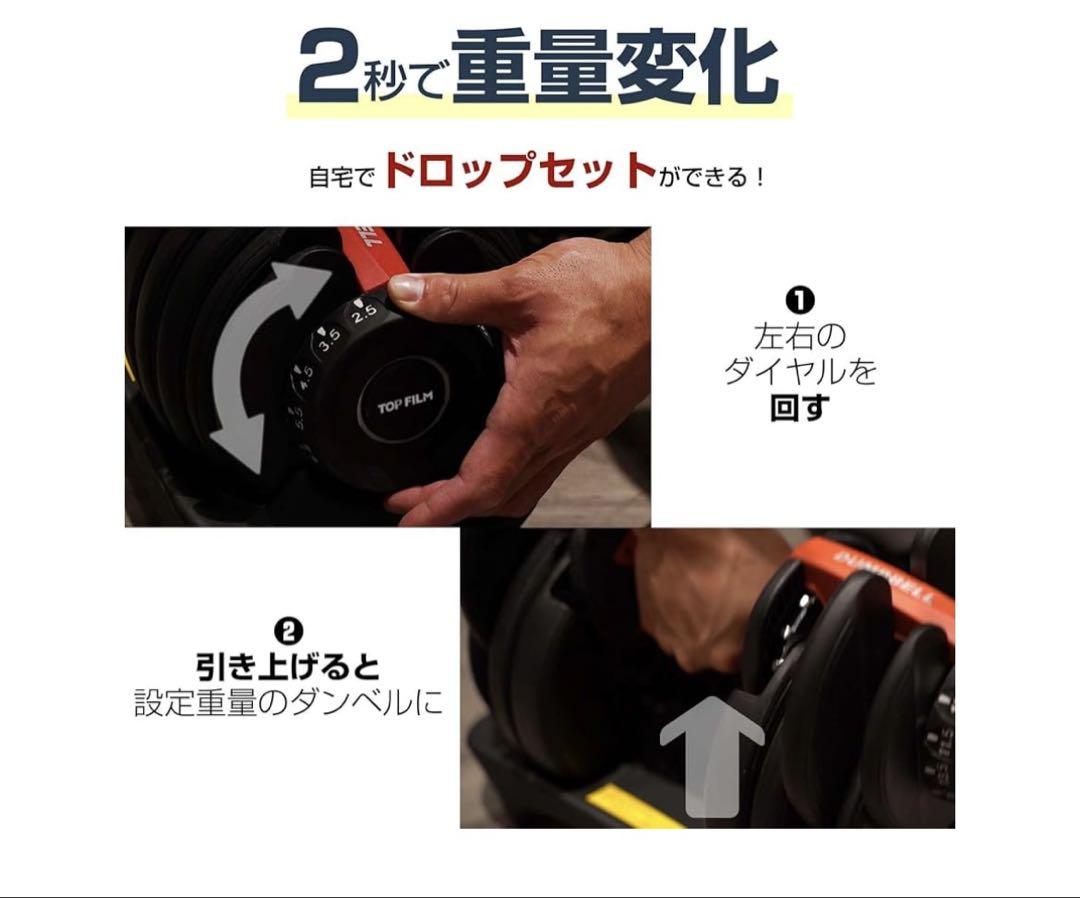 2秒で重量変化

自宅でドロップセットができる！

2.5
3.5
4.5
5.5
TOP FILM

❶
左右の
ダイヤルを
回す

DUMBBELL

❷
引き上げると
設定重量のダンベルに