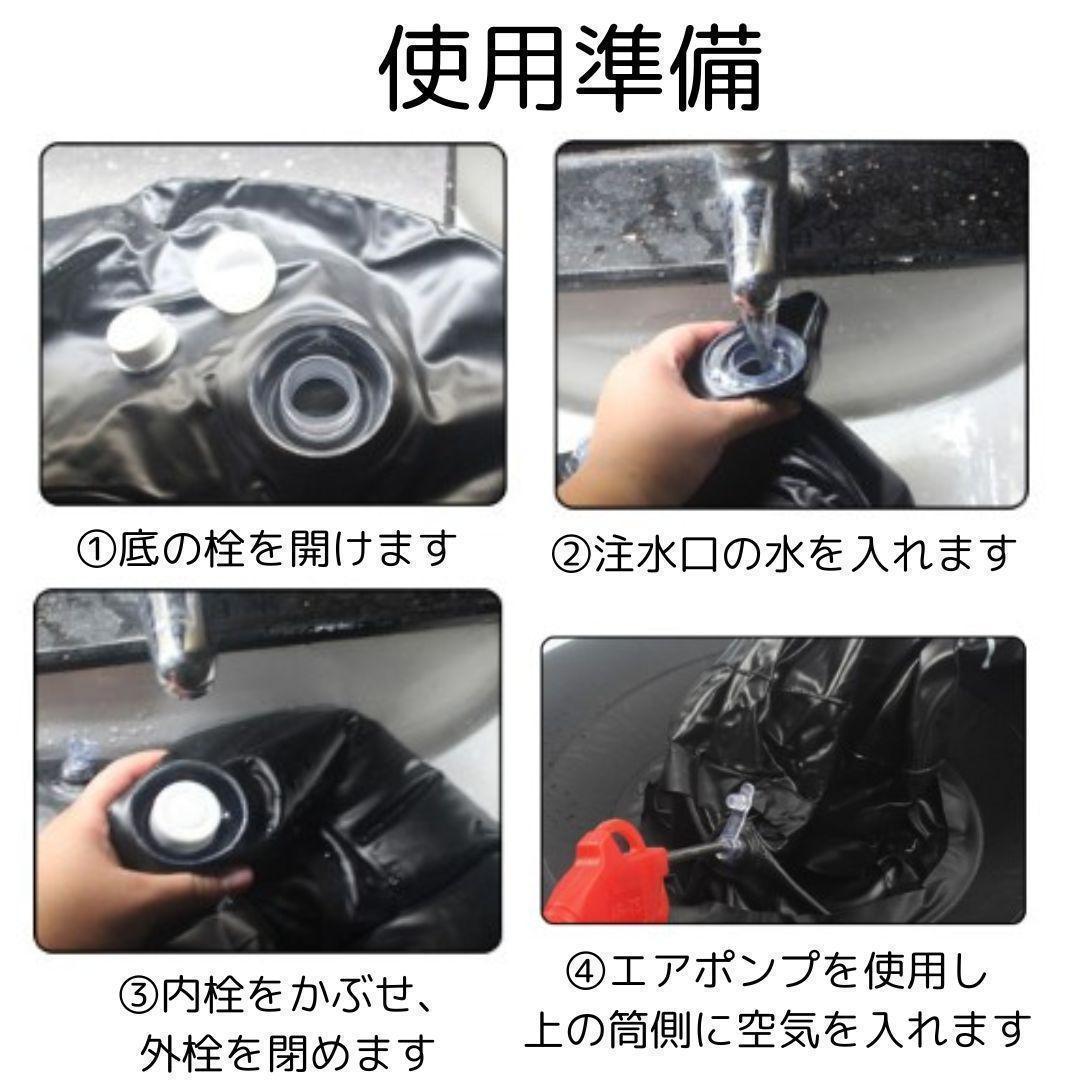 使用準備

①底の栓を開けます

②注水口の水を入れます

③内栓をかぶせ、外栓を閉めます

④エアポンプを使用し上の筒側に空気を入れます