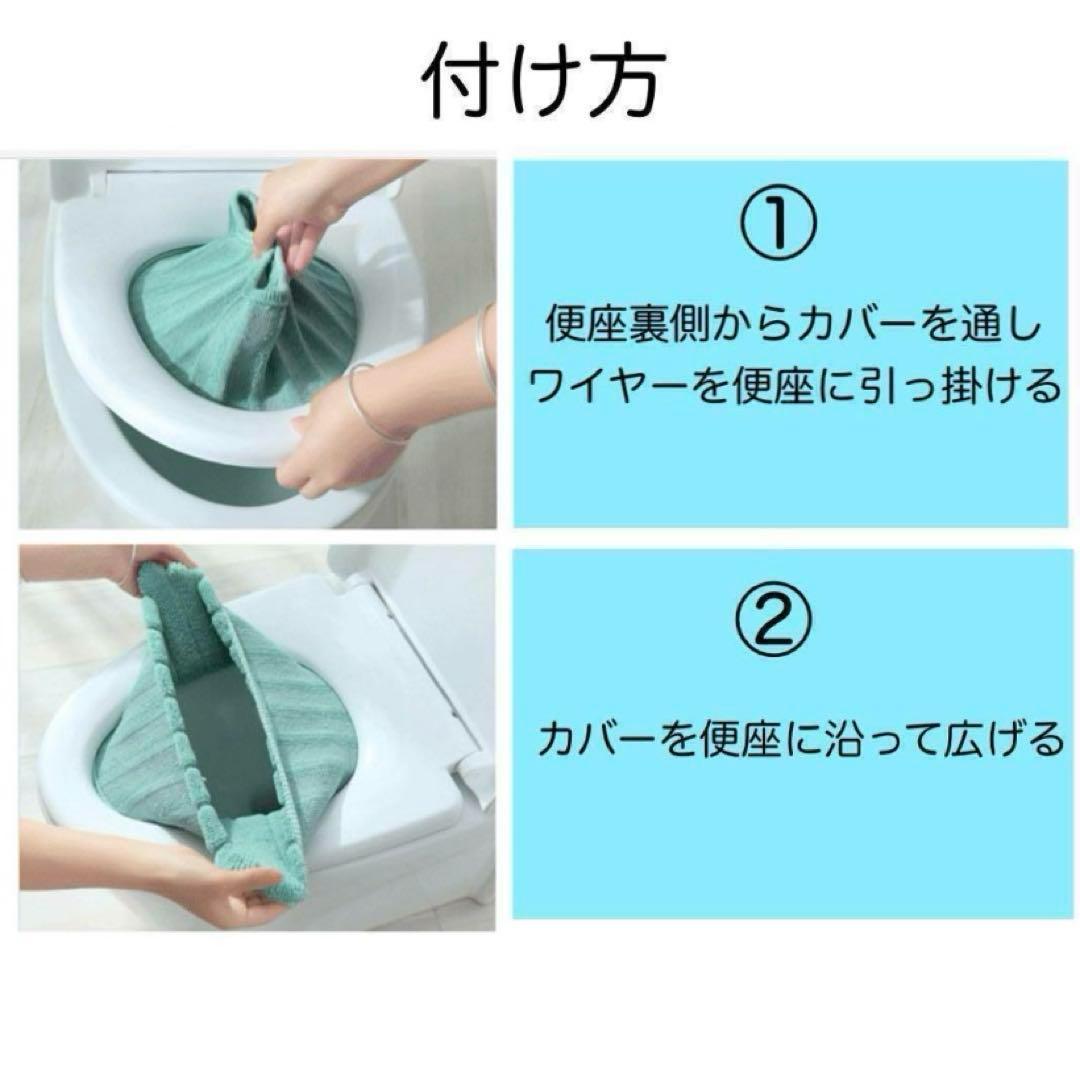 付け方

①

便座裏側からカバーを通し
ワイヤーを便座に引っ掛ける

②

カバーを便座に沿って広げる