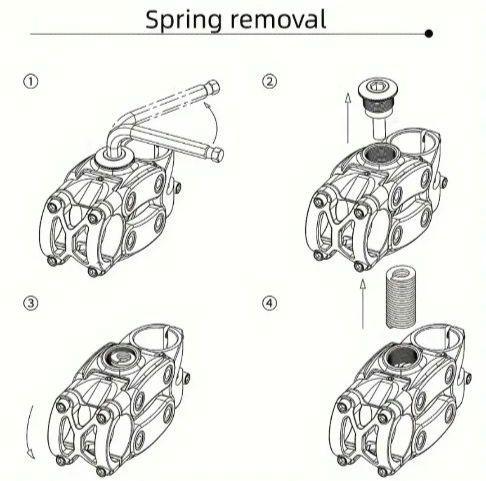 Spring removal

①

②

③

④