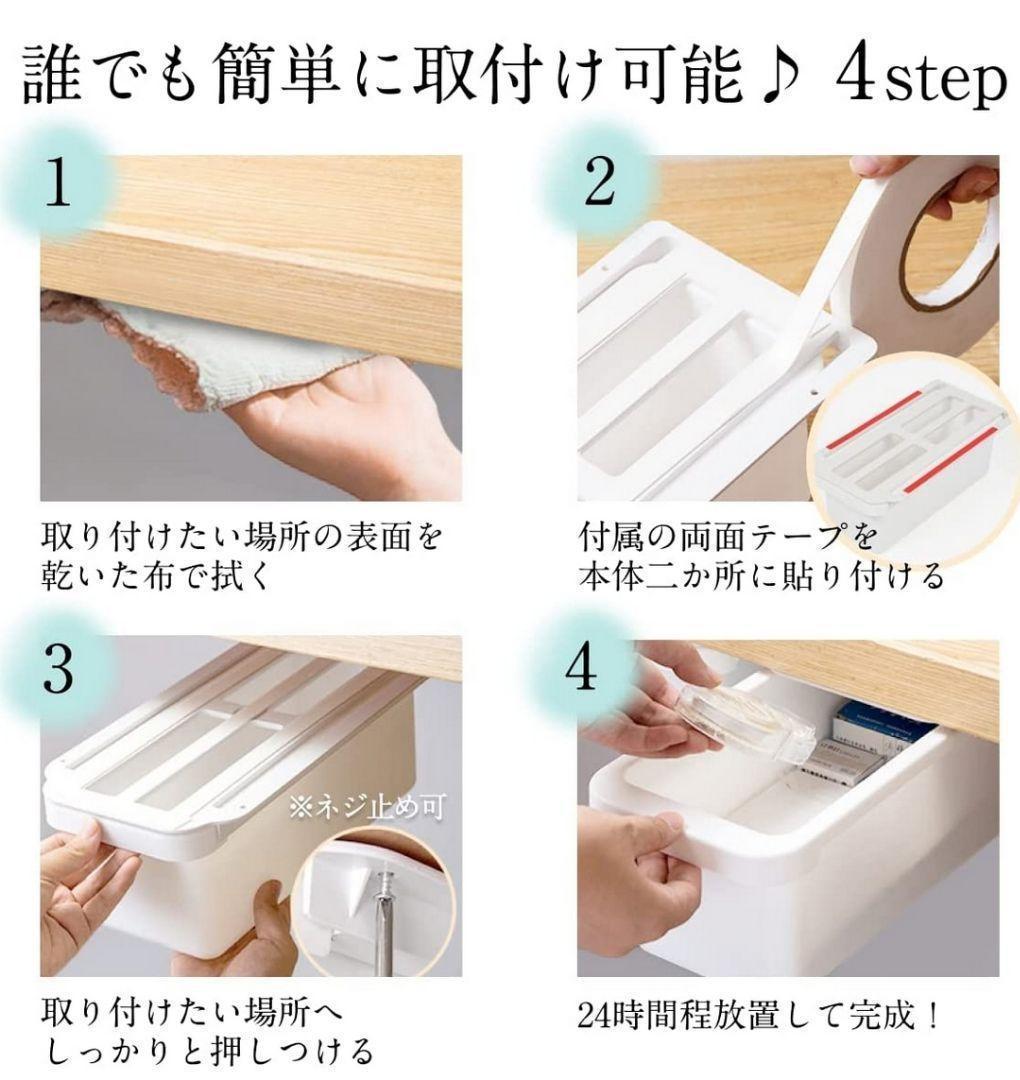 誰でも簡単に取付け可能♪ 4step

1

取り付けたい場所の表面を乾いた布で拭く

2

付属の両面テープを本体二か所に貼り付ける

3

※ネジ止め可

取り付けたい場所へしっかりと押しつける

4

24時間程放置して完成！