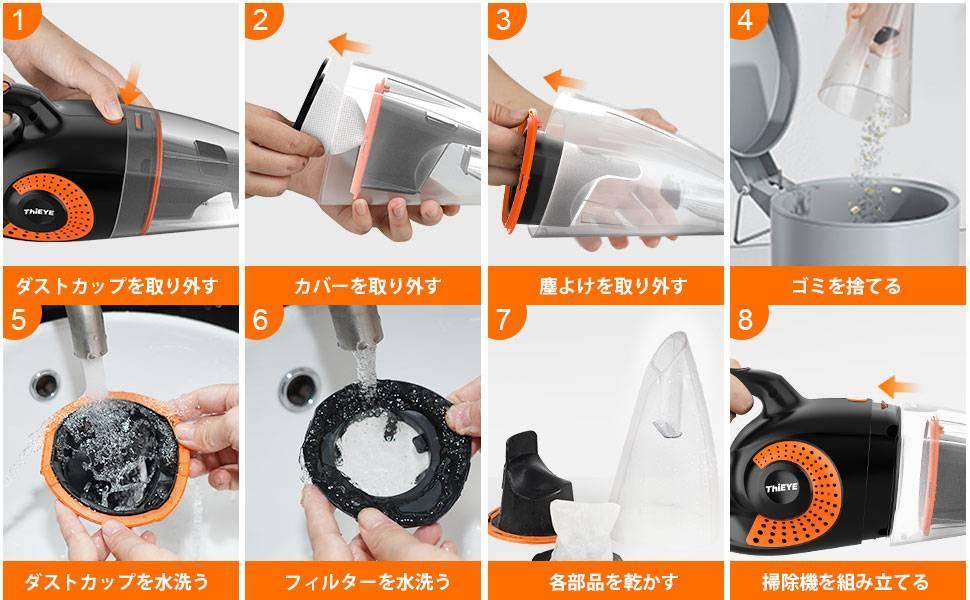 1
ThiEYE
ダストカップを取り外す

2
カバーを取り外す

3
塵よけを取り外す

4
ゴミを捨てる

5
ダストカップを水洗う

6
フィルターを水洗う

7
各部品を乾かす

8
ThiEYE
掃除機を組み立てる