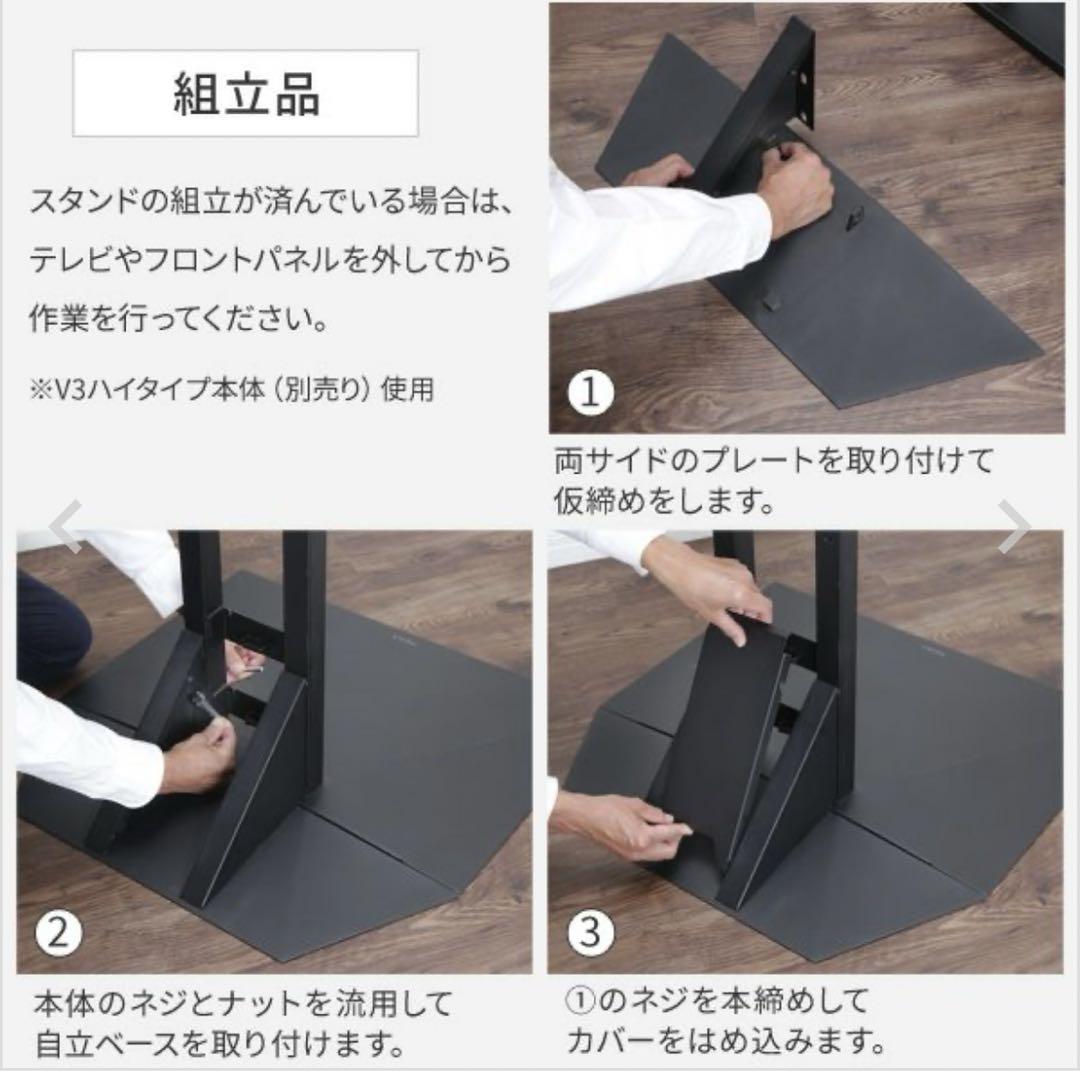 組立品

スタンドの組立が済んでいる場合は、テレビやフロントパネルを外してから作業を行ってください。

※V3ハイタイプ本体（別売り）使用

1

両サイドのプレートを取り付けて仮締めをします。

2

本体のネジとナットを流用して自立ベースを取り付けます。

3

①のネジを本締めしてカバーをはめ込みます。