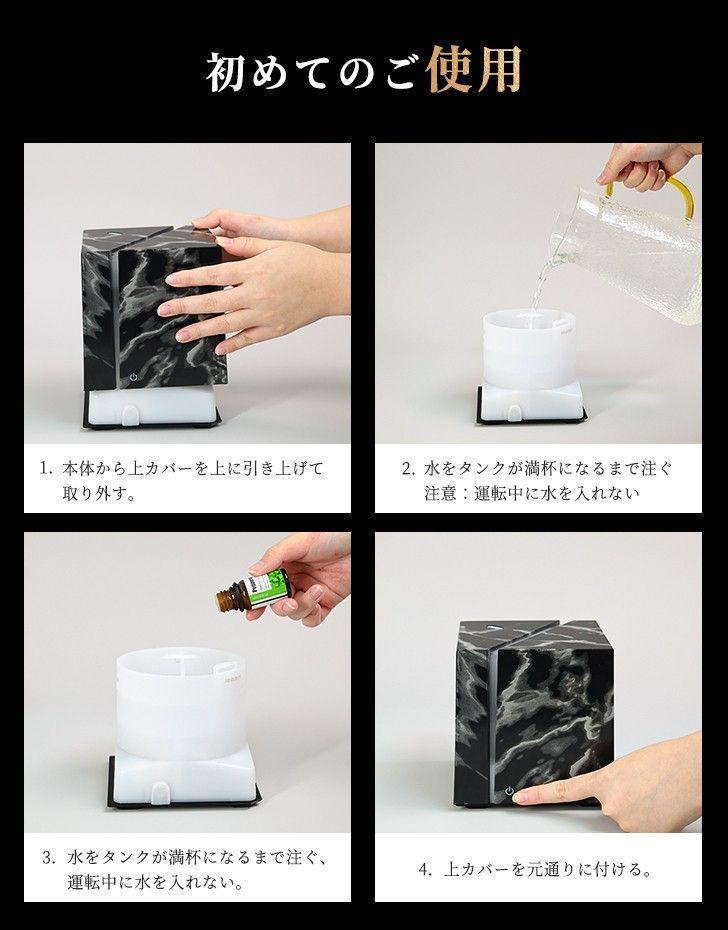 初めてのご使用

1. 本体から上カバーを上に引き上げて取り外す。

2. 水をタンクが満杯になるまで注ぐ
注意：運転中に水を入れない

3. 水をタンクが満杯になるまで注ぐ、運転中に水を入れない。

4. 上カバーを元通りに付ける。