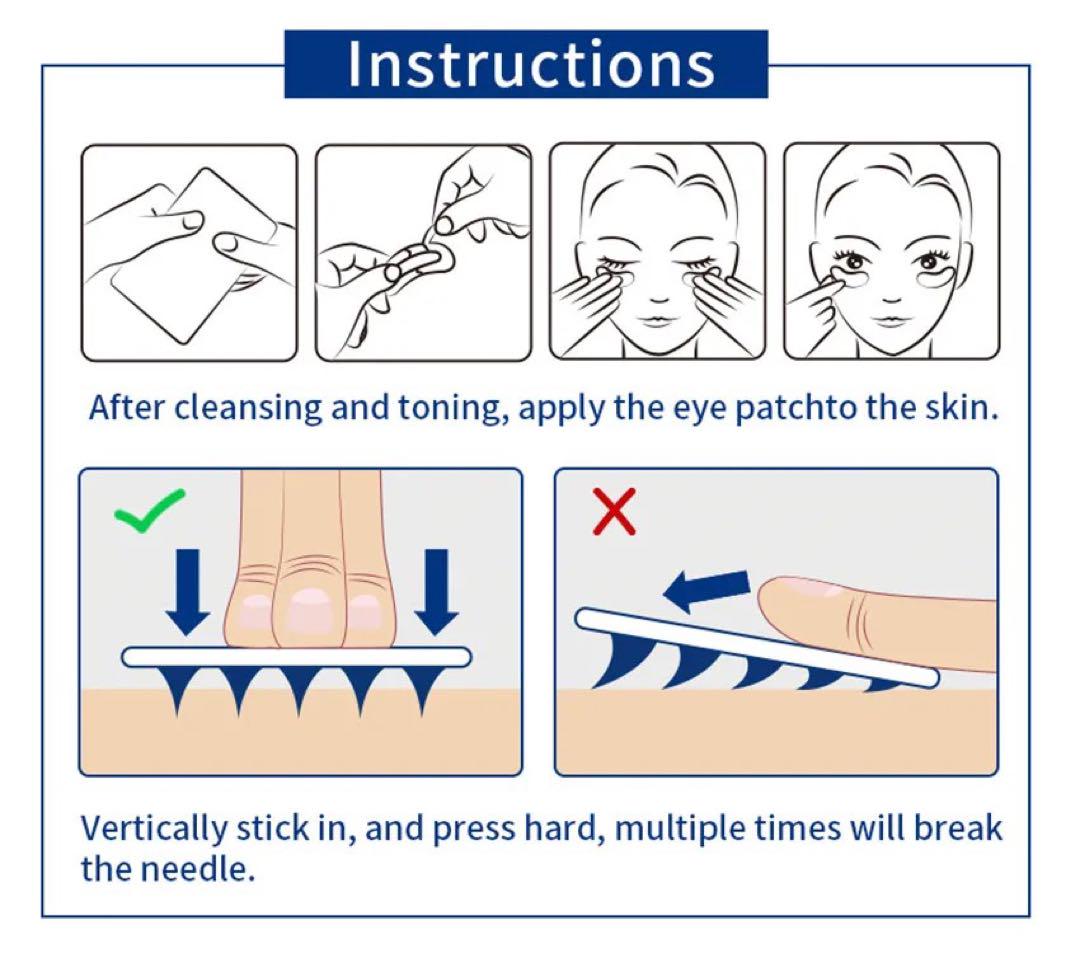 Instructions

After cleansing and toning, apply the eye patchto the skin.

Vertically stick in, and press hard, multiple times will break the needle.