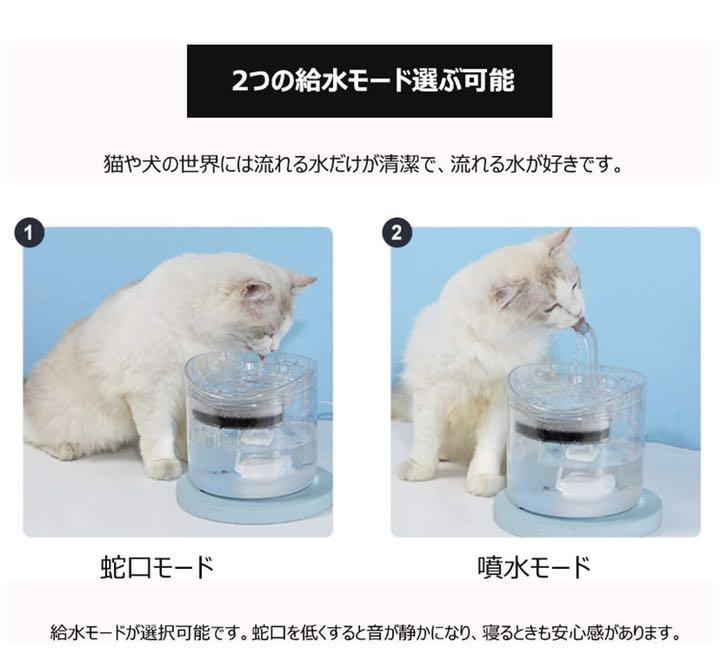 2つの給水モード選ぶ可能

猫や犬の世界には流れる水だけが清潔で、流れる水が好きです。

1

2

蛇口モード

噴水モード

給水モードが選択可能です。蛇口を低くすると音が静かになり、寝るときも安心感があります。